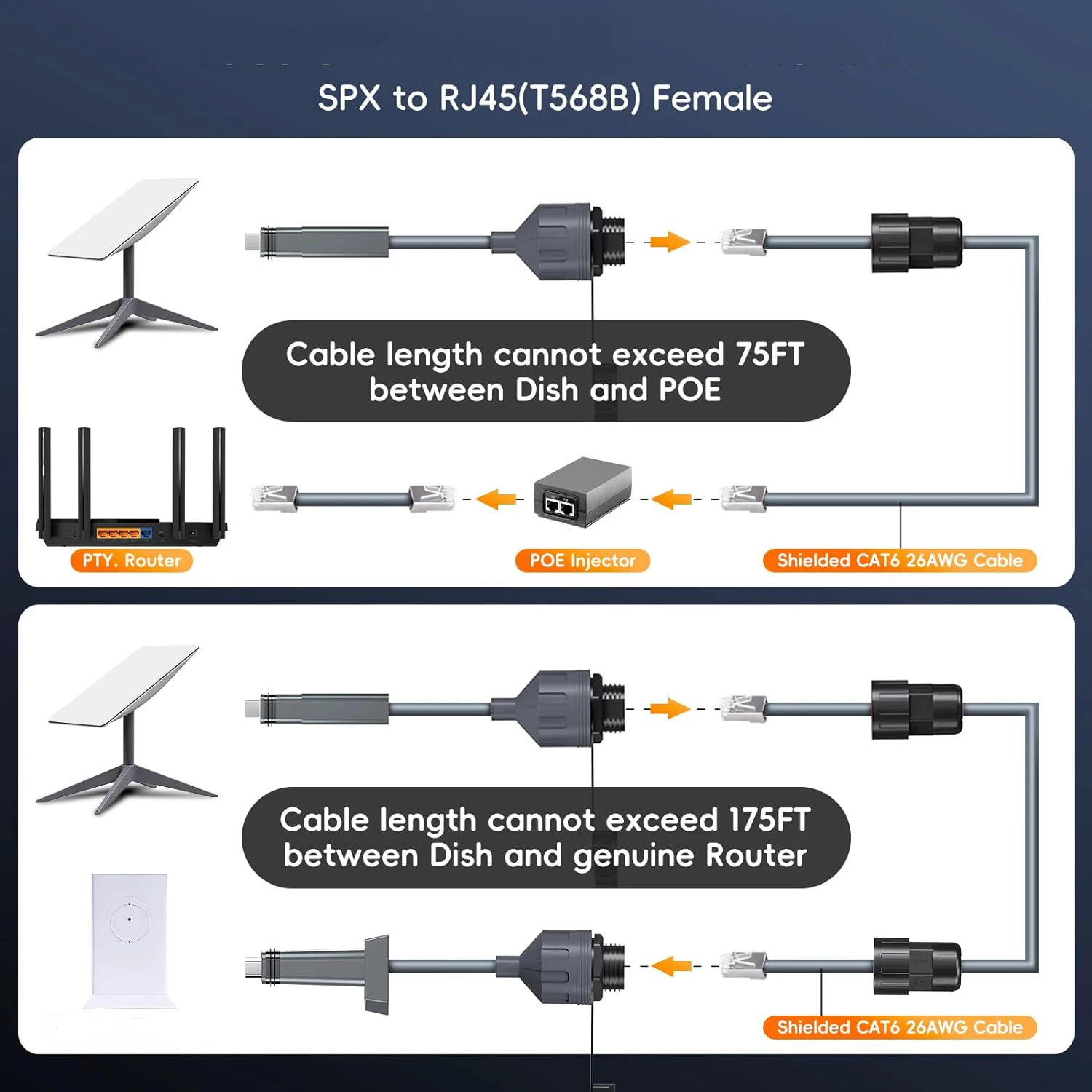 SPX to RJ45(T568B) Female

Cable length cannot exceed 75FT between Dish and POE

PTY. Router

POE Injector

Shielded CAT6 26AWG Cable

Cable length cannot exceed 175FT between Dish and genuine Router

Shielded CAT6 26AWG Cable