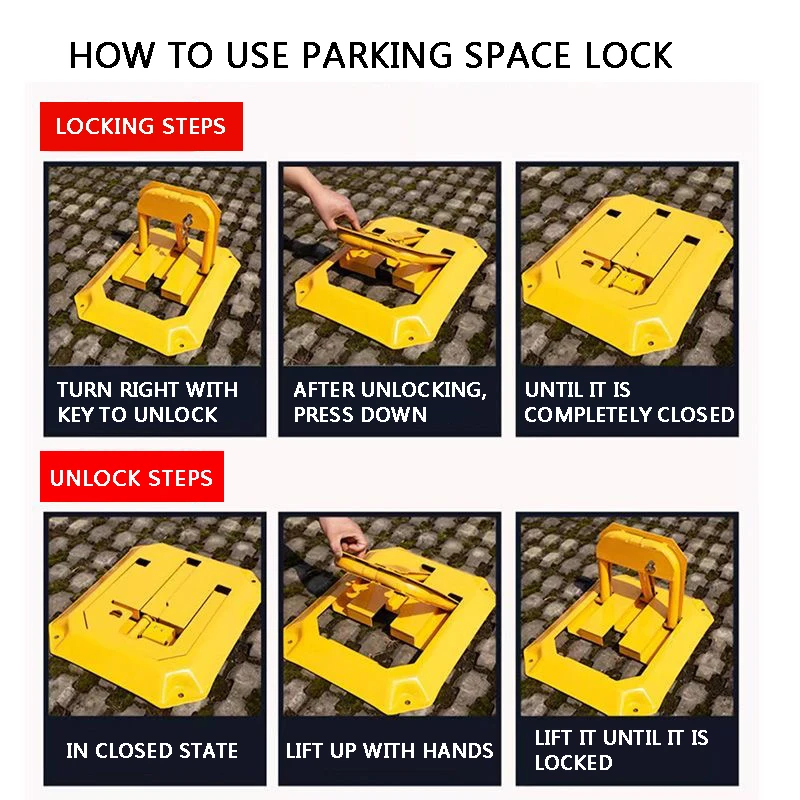 HOW TO USE PARKING SPACE LOCK

LOCKING STEPS

TURN RIGHT WITH KEY TO UNLOCK

AFTER UNLOCKING, PRESS DOWN

UNTIL IT IS COMPLETELY CLOSED

UNLOCK STEPS

IN CLOSED STATE

LIFT UP WITH HANDS

LIFT IT UNTIL IT IS LOCKED