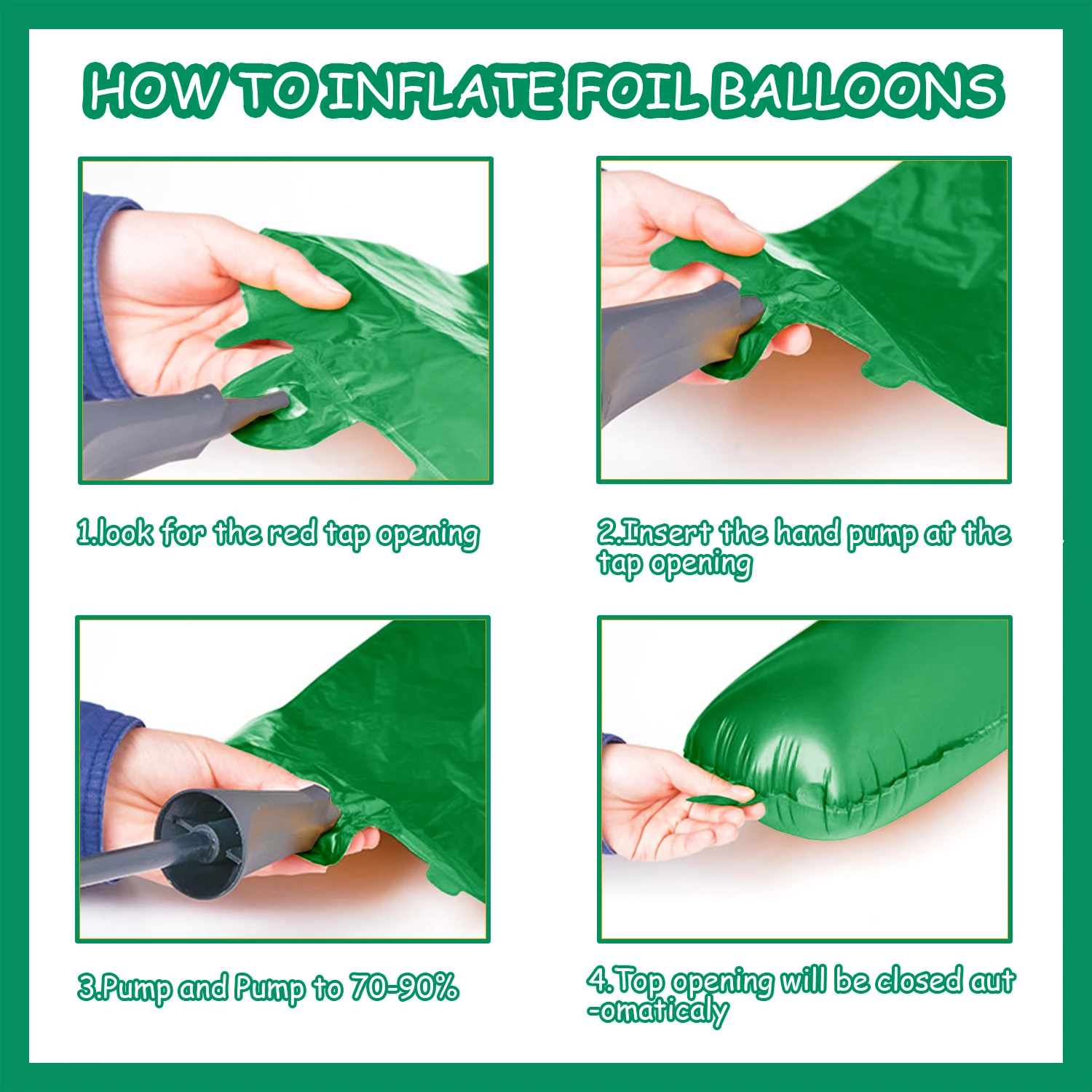 HOW TO INFLATE FOIL BALLOONS

1.look for the red tap opening

2.Insert the hand pump at the tap opening

3.Pump and Pump to 70-90%

4.Top opening will be closed aut -omaticaly