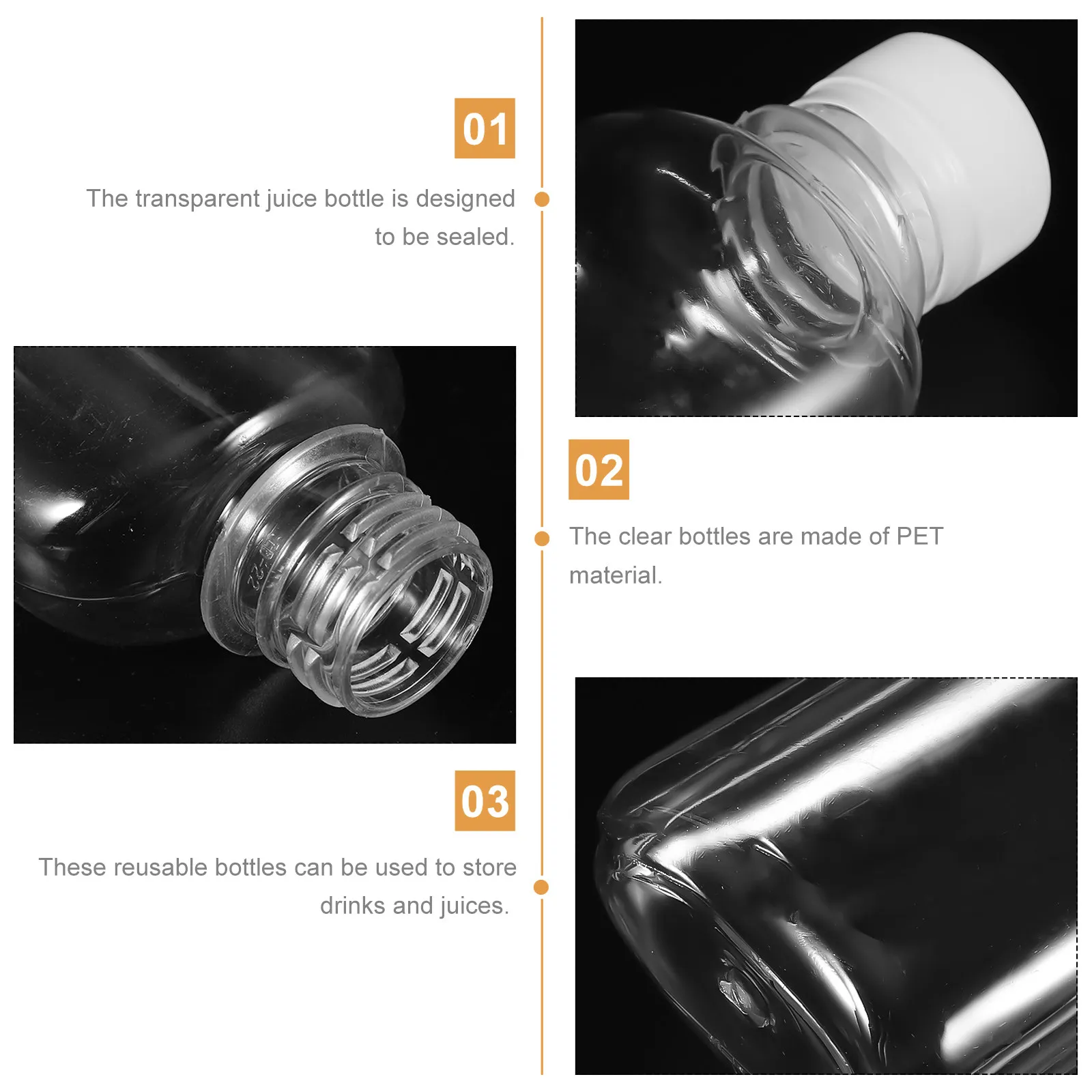 01

The transparent juice bottle is designed to be sealed.

02

The clear bottles are made of PET material.

03

These reusable bottles can be used to store drinks and juices.