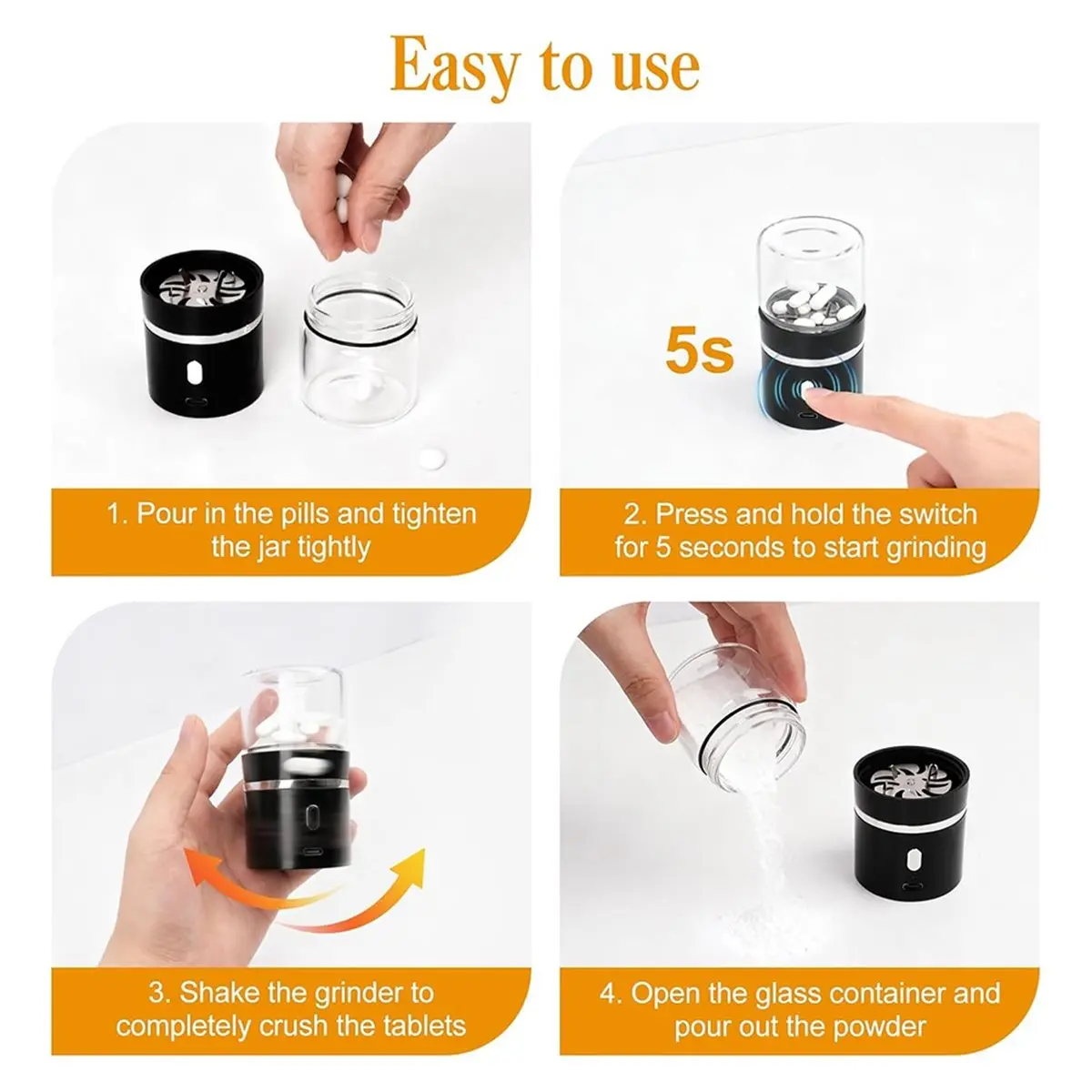 Easy to use

1. Pour in the pills and tighten the jar tightly

5s

2. Press and hold the switch for 5 seconds to start grinding

3. Shake the grinder to completely crush the tablets

4. Open the glass container and pour out the powder