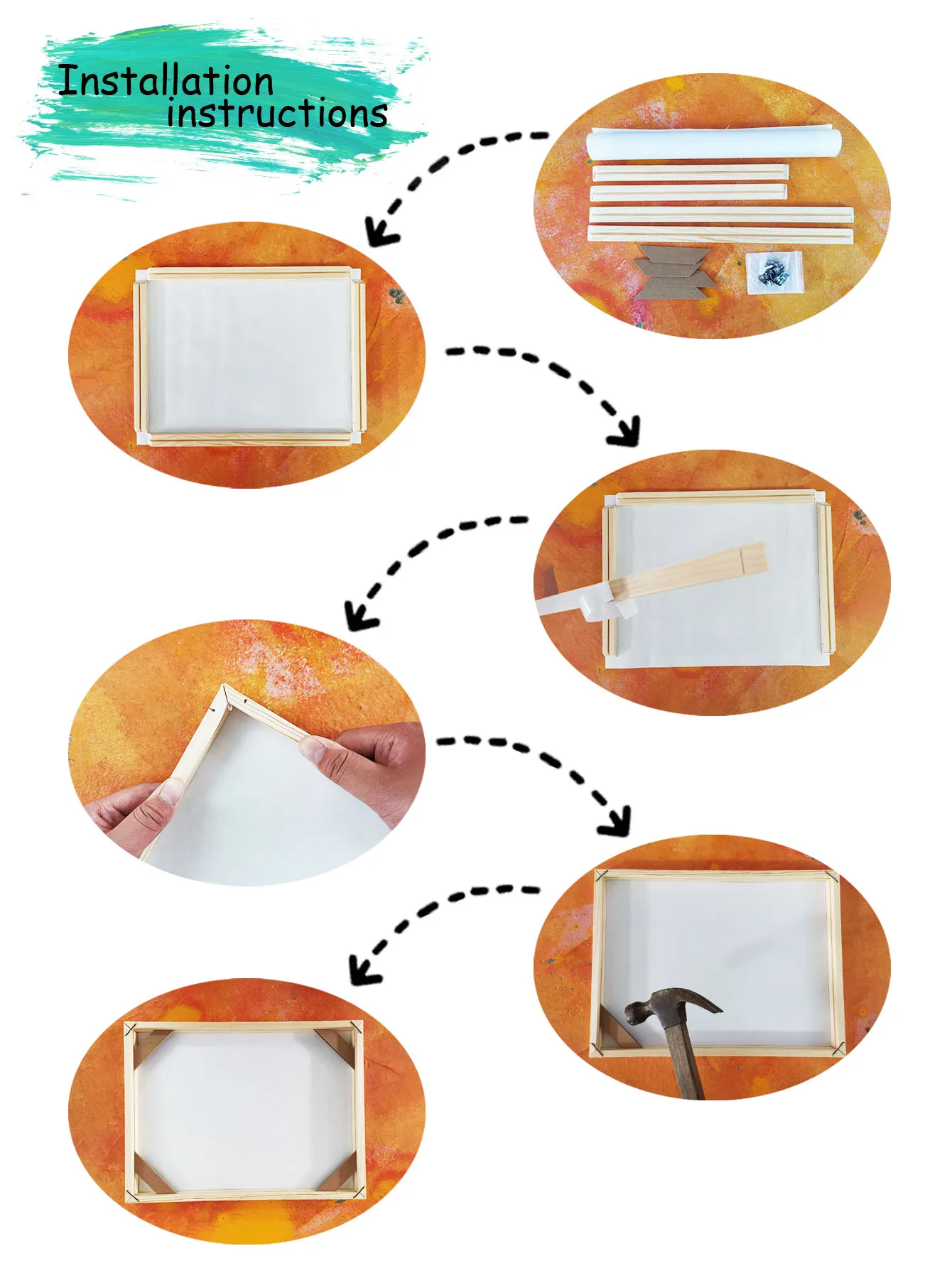 Installation instructions