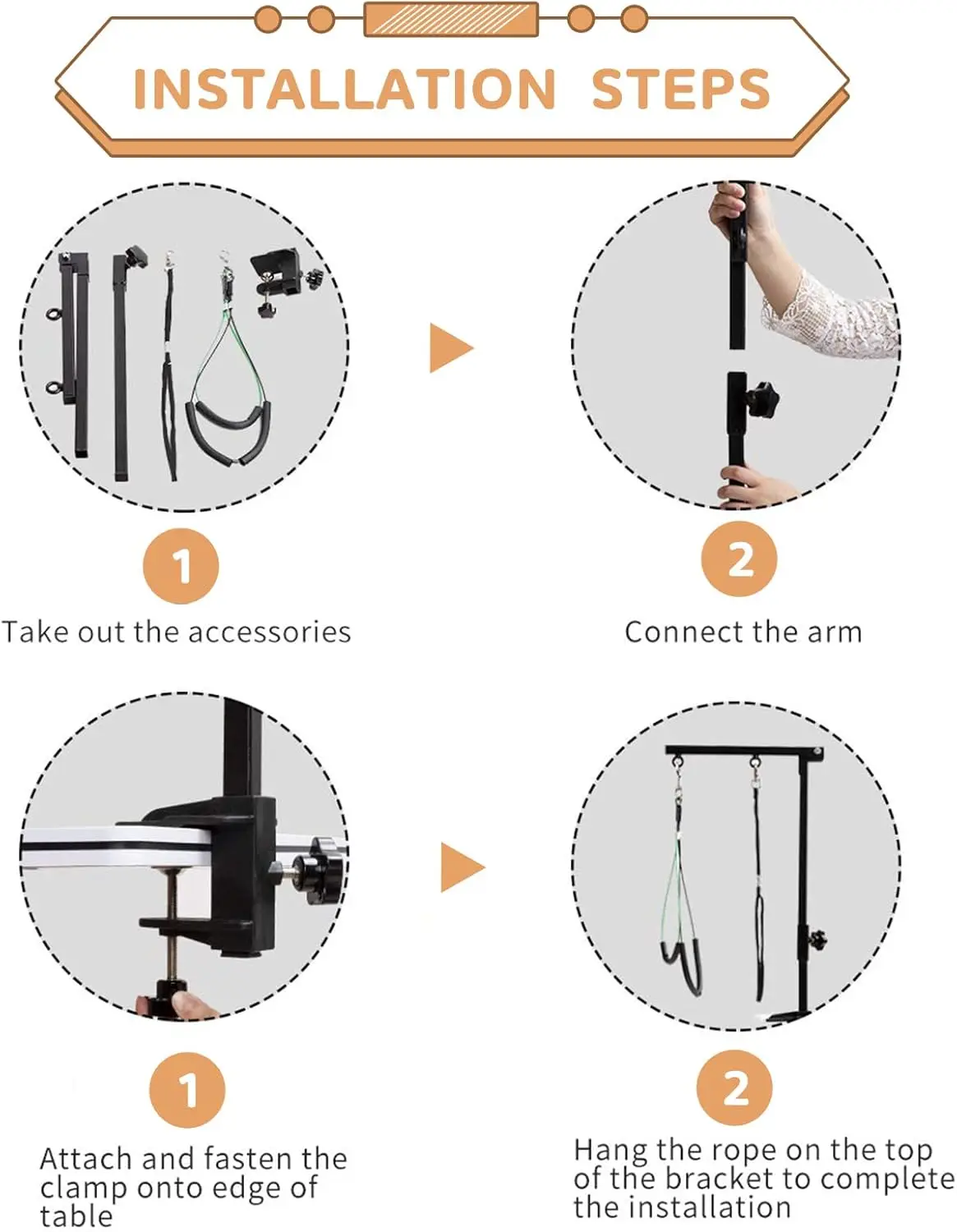 INSTALLATION STEPS

1

Take out the accessories

2

Connect the arm

1

Attach and fasten the clamp onto edge of table

2

Hang the rope on the top of the bracket to complete the installation