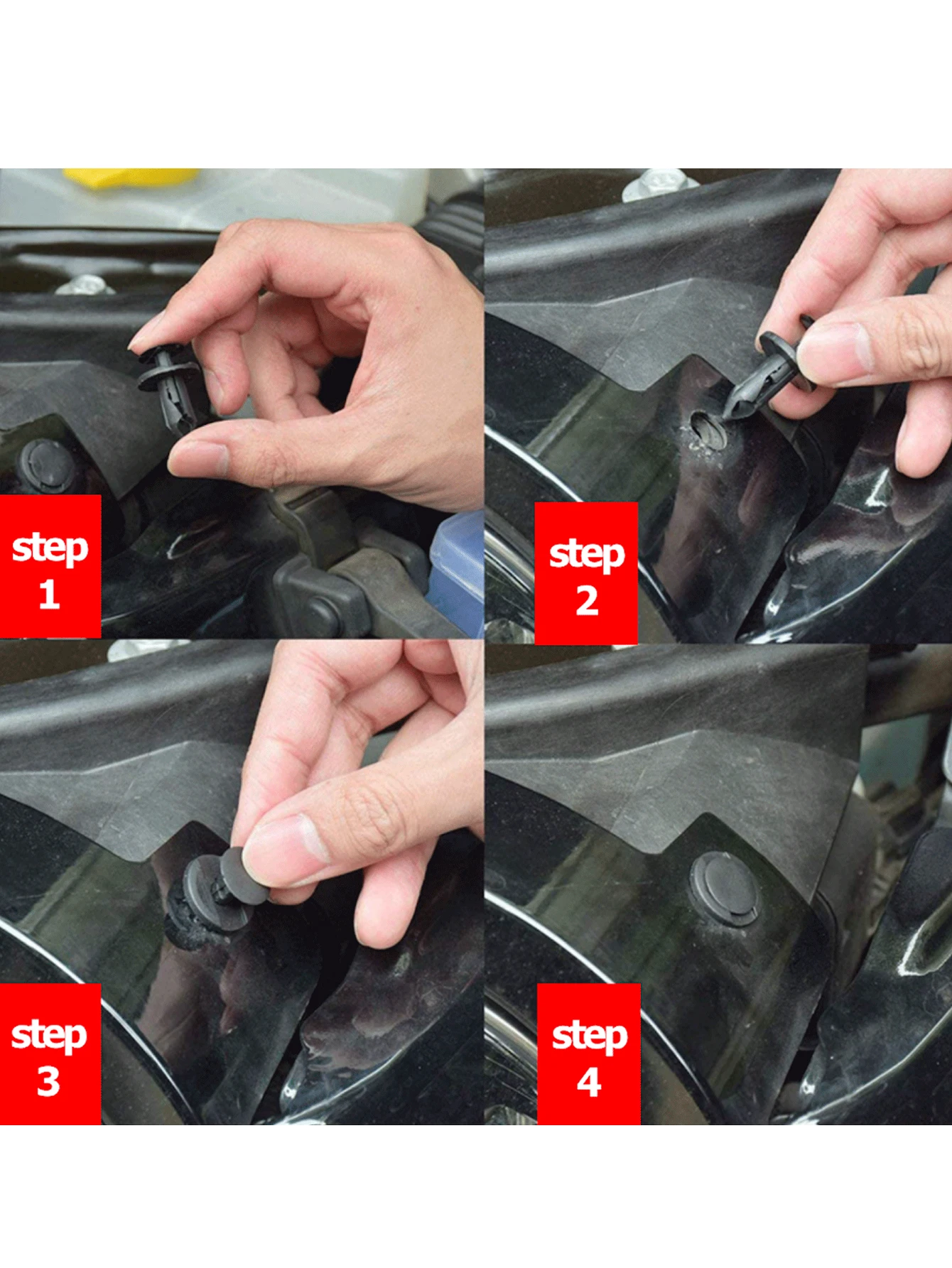 step 1

step 2

step 3

step 4