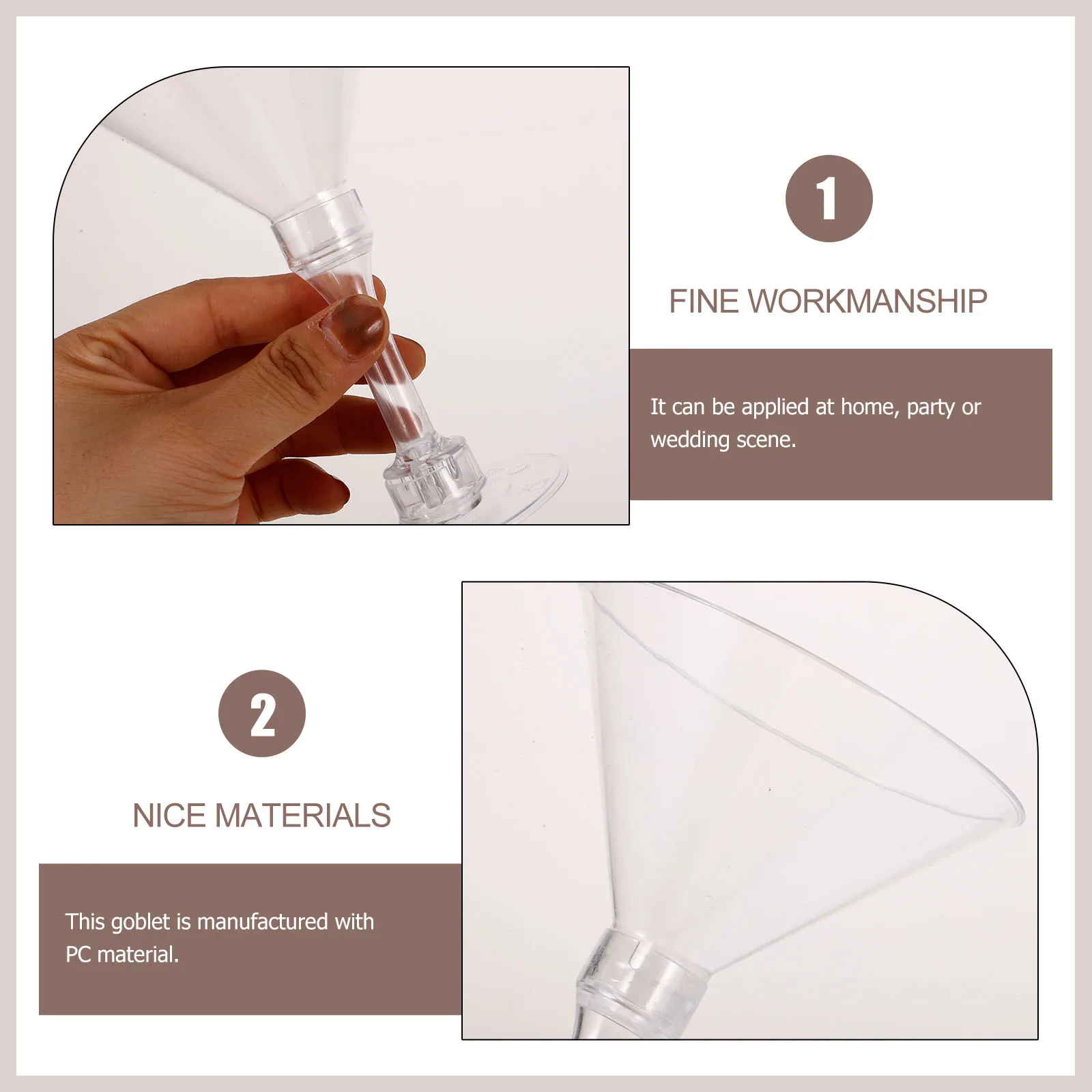 1

FINE WORKMANSHIP

It can be applied at home, party or wedding scene.

2

NICE MATERIALS

This goblet is manufactured with PC material.