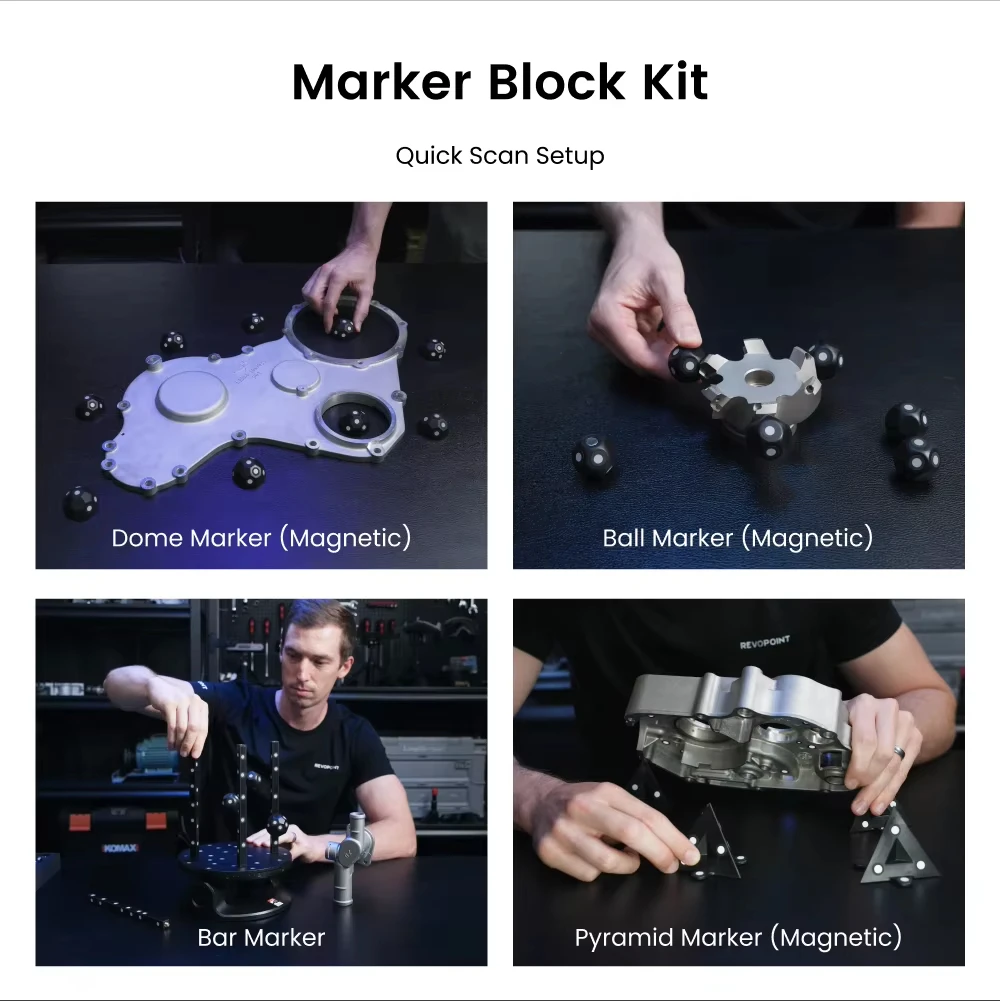 Marker Block Kit

Quick Scan Setup

Dome Marker (Magnetic)

Ball Marker (Magnetic)

REVOPOINT

KDMAX

Bar Marker

REVOPOINT

Pyramid Marker (Magnetic)