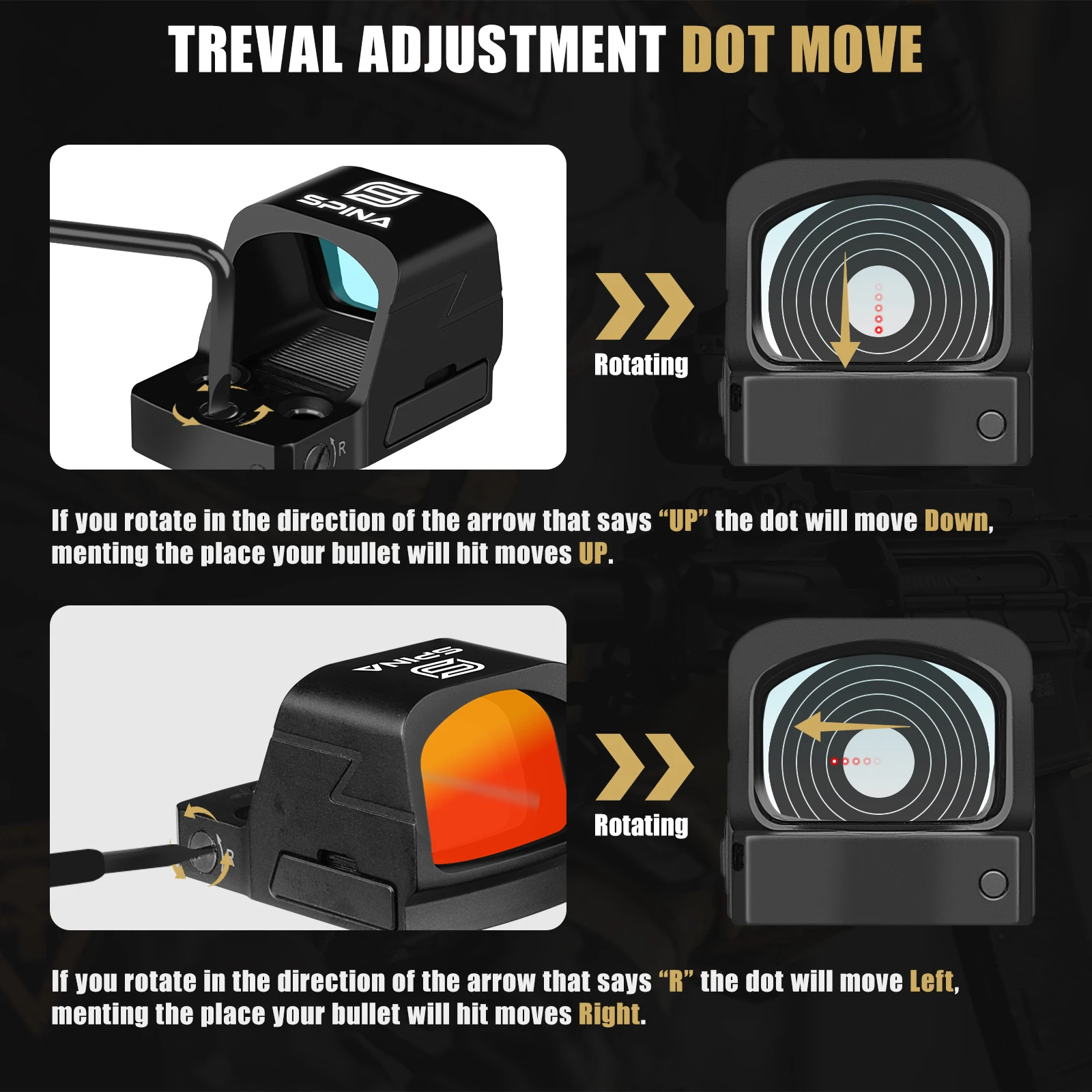 TREVAL ADJUSTMENT DOT MOVE

SPINA

R

Rotating

If you rotate in the direction of the arrow that says "UP" the dot will move Down, menting the place your bullet will hit moves UP.

SPINA

R

Rotating

If you rotate in the direction of the arrow that says "R" the dot will move Left, menting the place your bullet will hit moves Right.