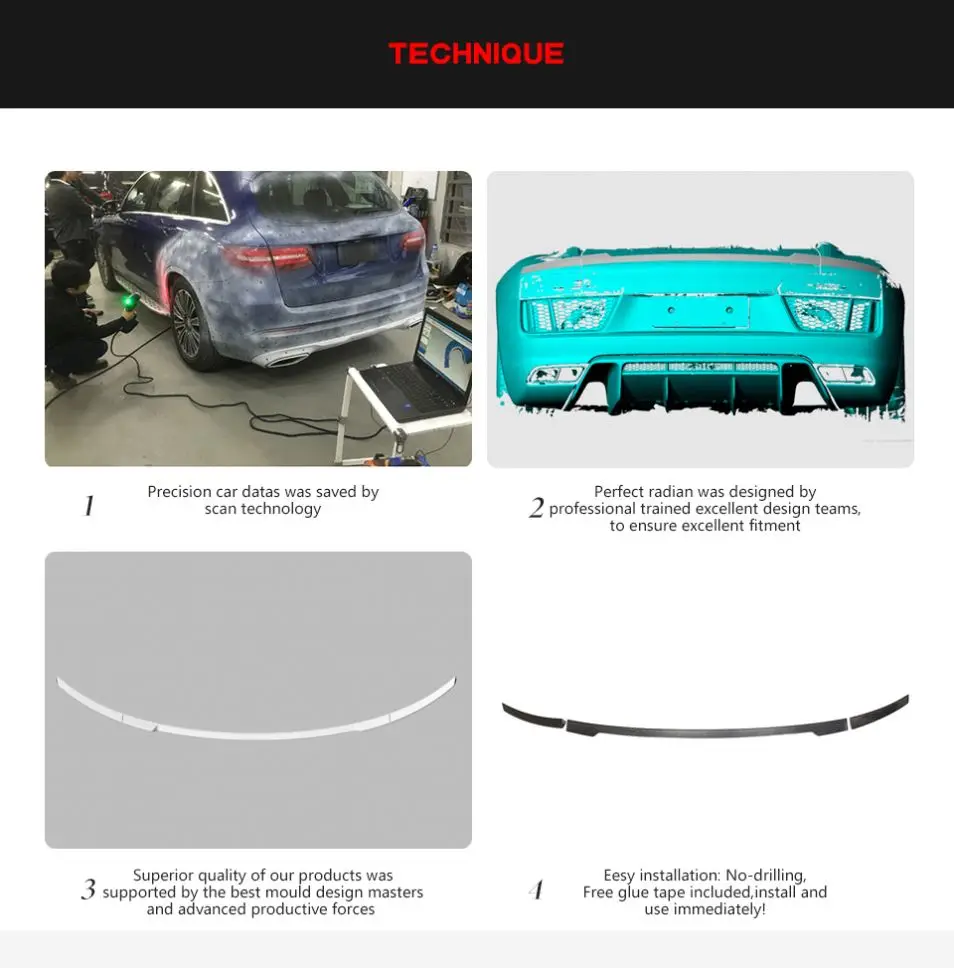 TECHNIQUE

1 Precision car datas was saved by scan technology

2 Perfect radian was designed by professional trained excellent design teams, to ensure excellent fitment

3 Superior quality of our products was supported by the best mould design masters and advanced productive forces

4 Eesy installation: No-drilling, Free glue tape included,install and use immediately!