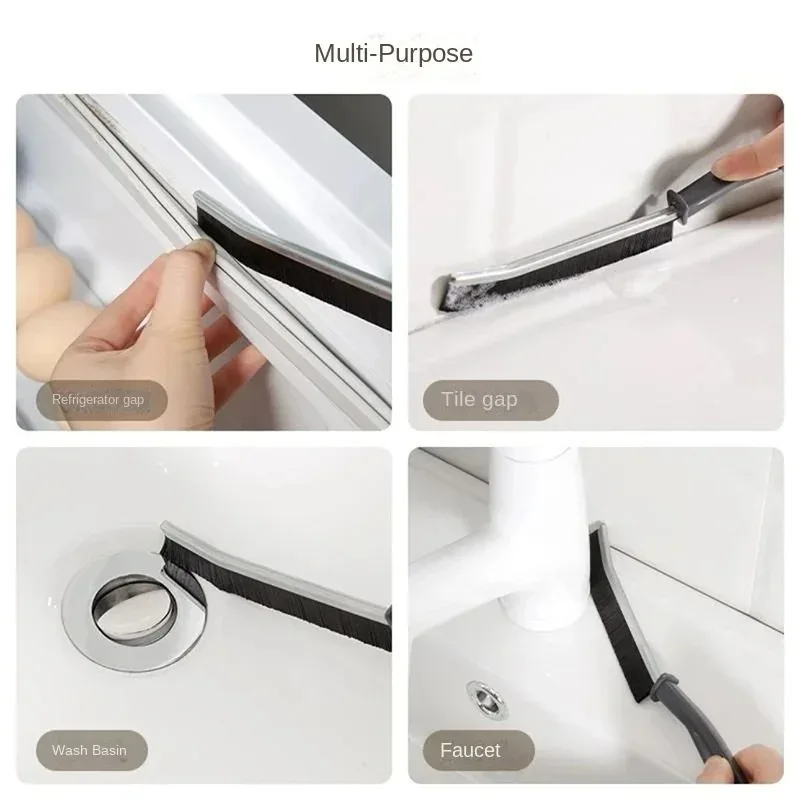 Multi-Purpose

Refrigerator gap

Tile gap

Wash Basin

Faucet