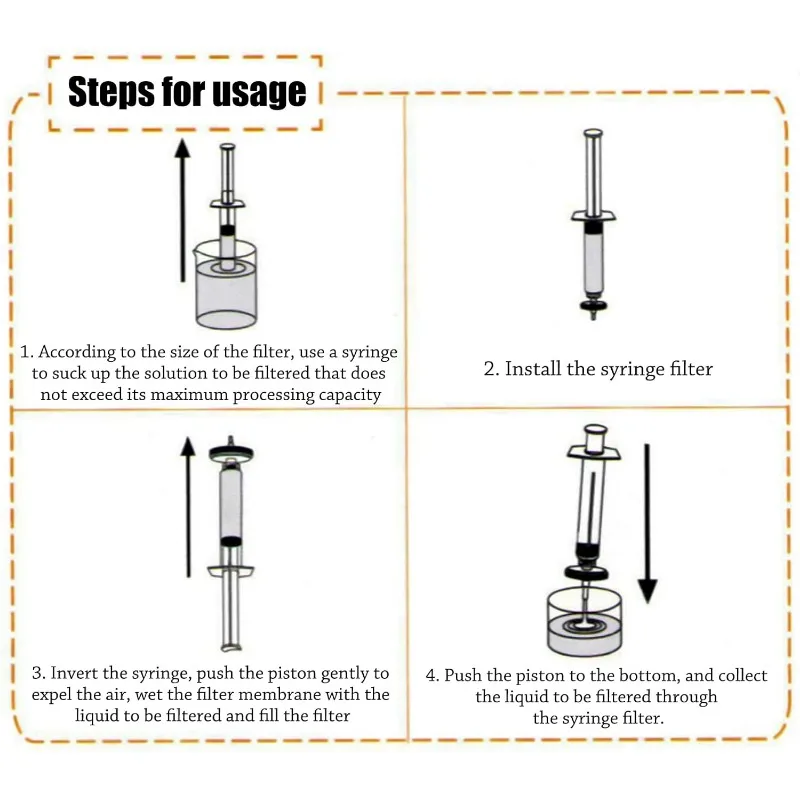 Steps for usage

1. According to the size of the filter, use a syringe to suck up the solution to be filtered that does not exceed its maximum processing capacity

2. Install the syringe filter

3. Invert the syringe, push the piston gently to expel the air, wet the filter membrane with the liquid to be filtered and fill the filter

4. Push the piston to the bottom, and collect the liquid to be filtered through the syringe filter.