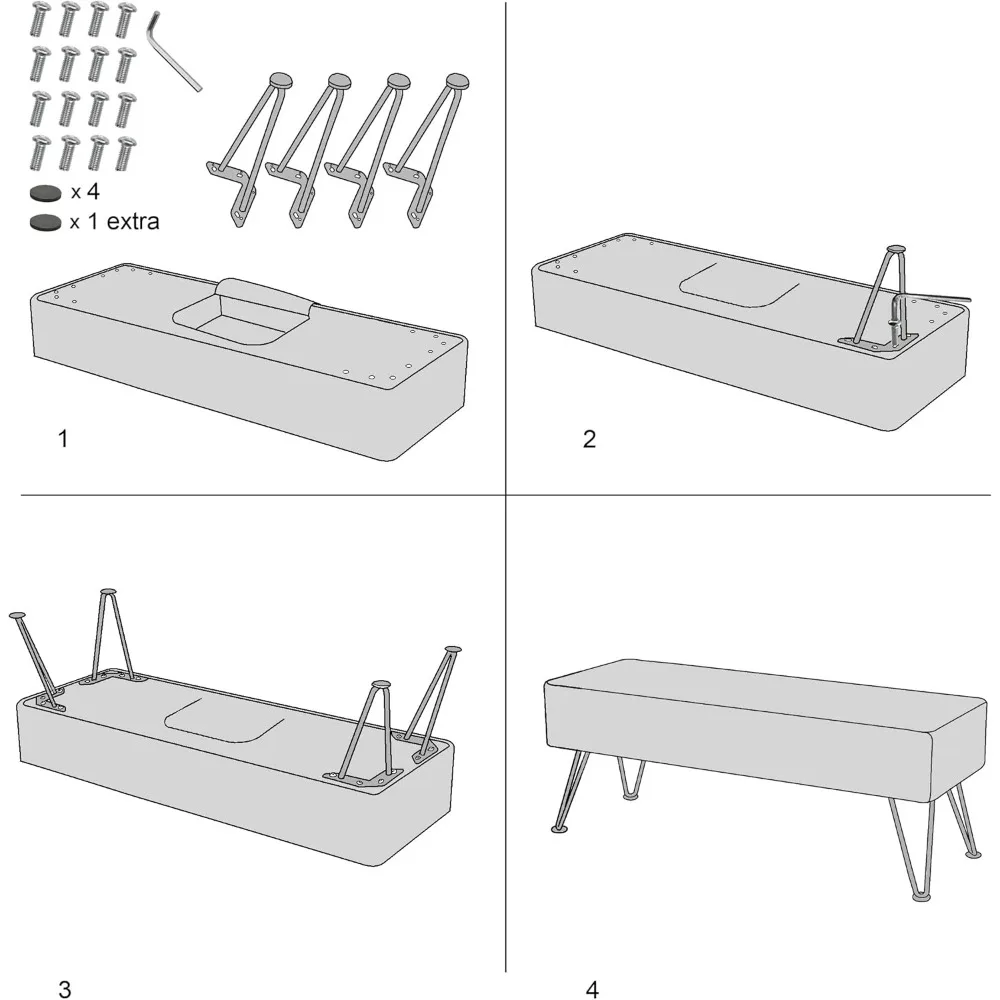 x 4
x 1 extra

1

2

3

4