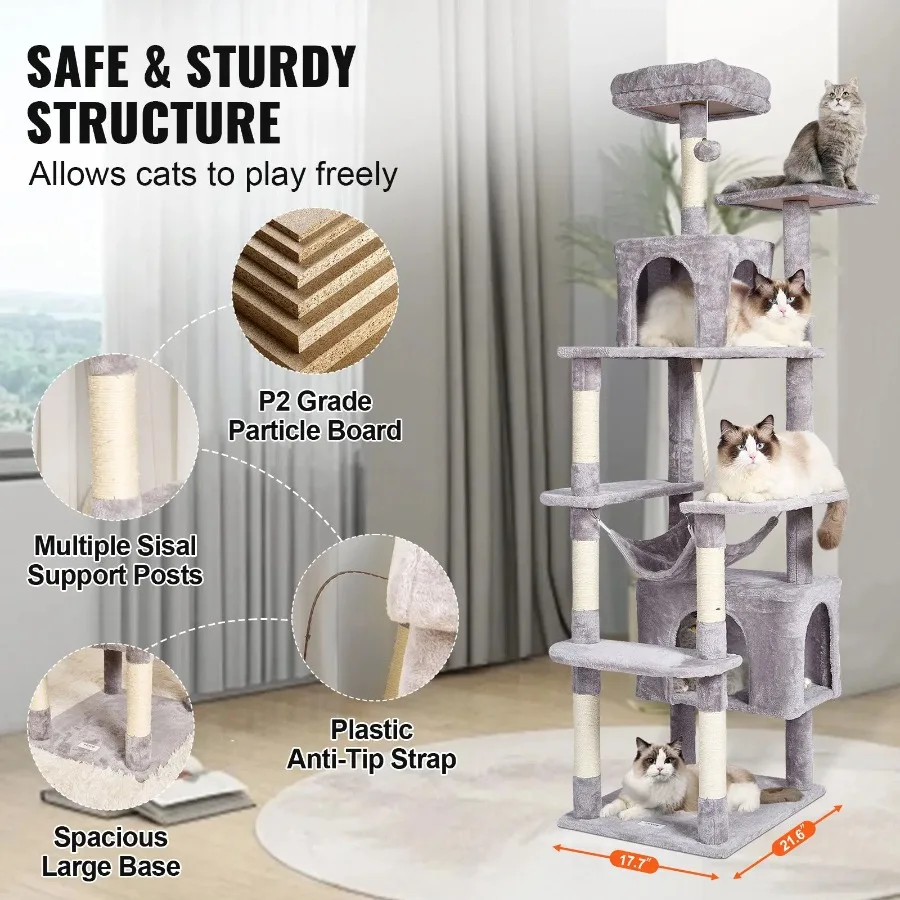 SAFE & STURDY STRUCTURE

Allows cats to play freely

P2 Grade Particle Board

Multiple Sisal Support Posts

Plastic Anti-Tip Strap

Spacious Large Base

17.7"

21.6"