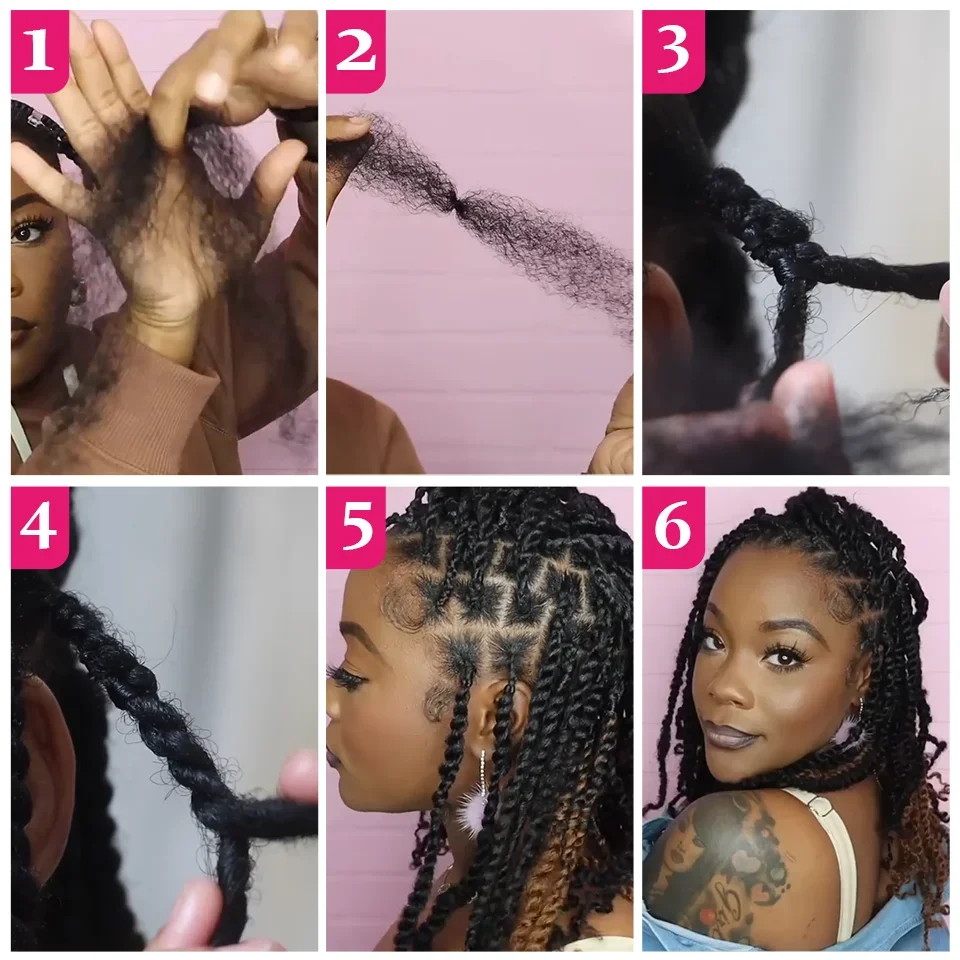 1
2
3
4
5
6