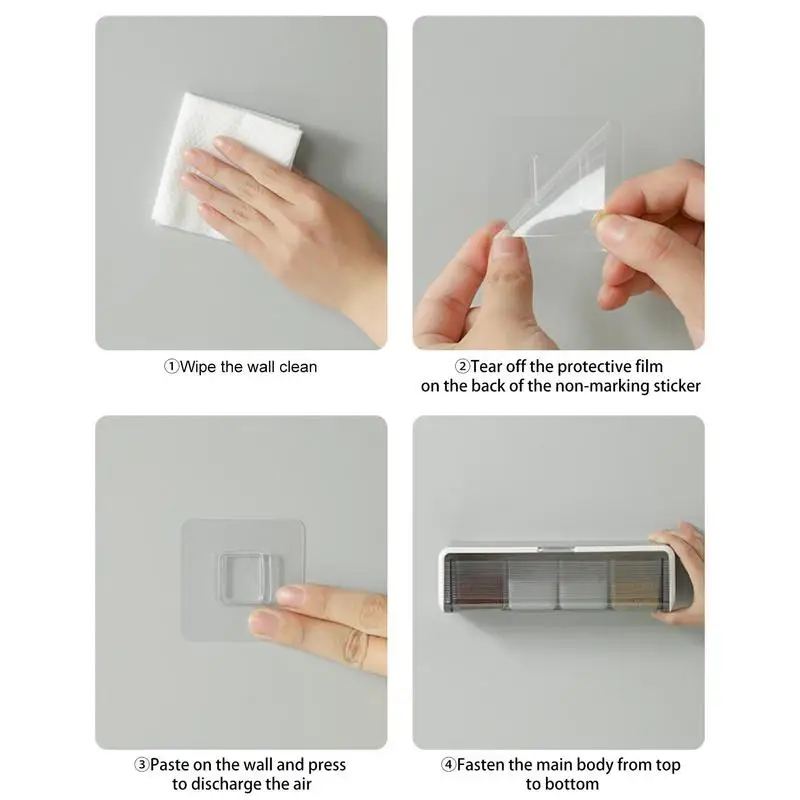 ①Wipe the wall clean

②Tear off the protective film on the back of the non-marking sticker

③Paste on the wall and press to discharge the air

④Fasten the main body from top to bottom