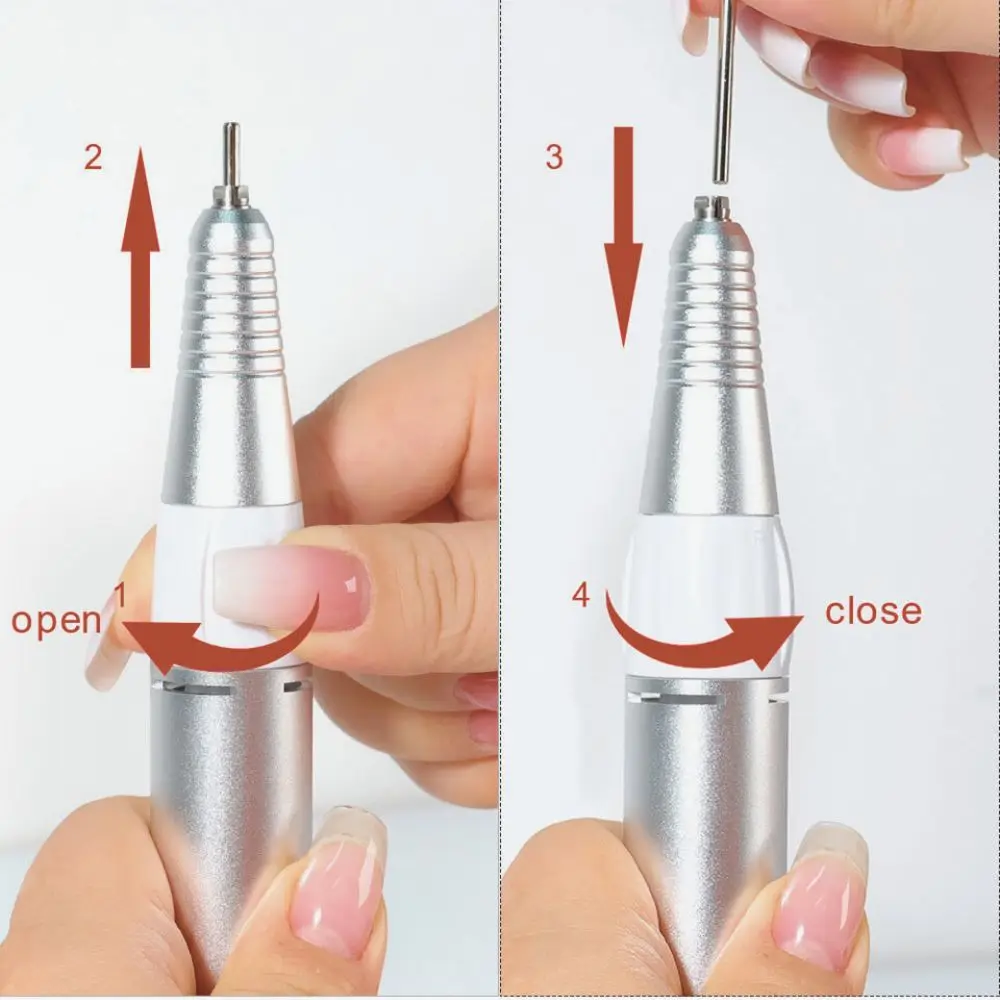 2

open 1

3

4 close