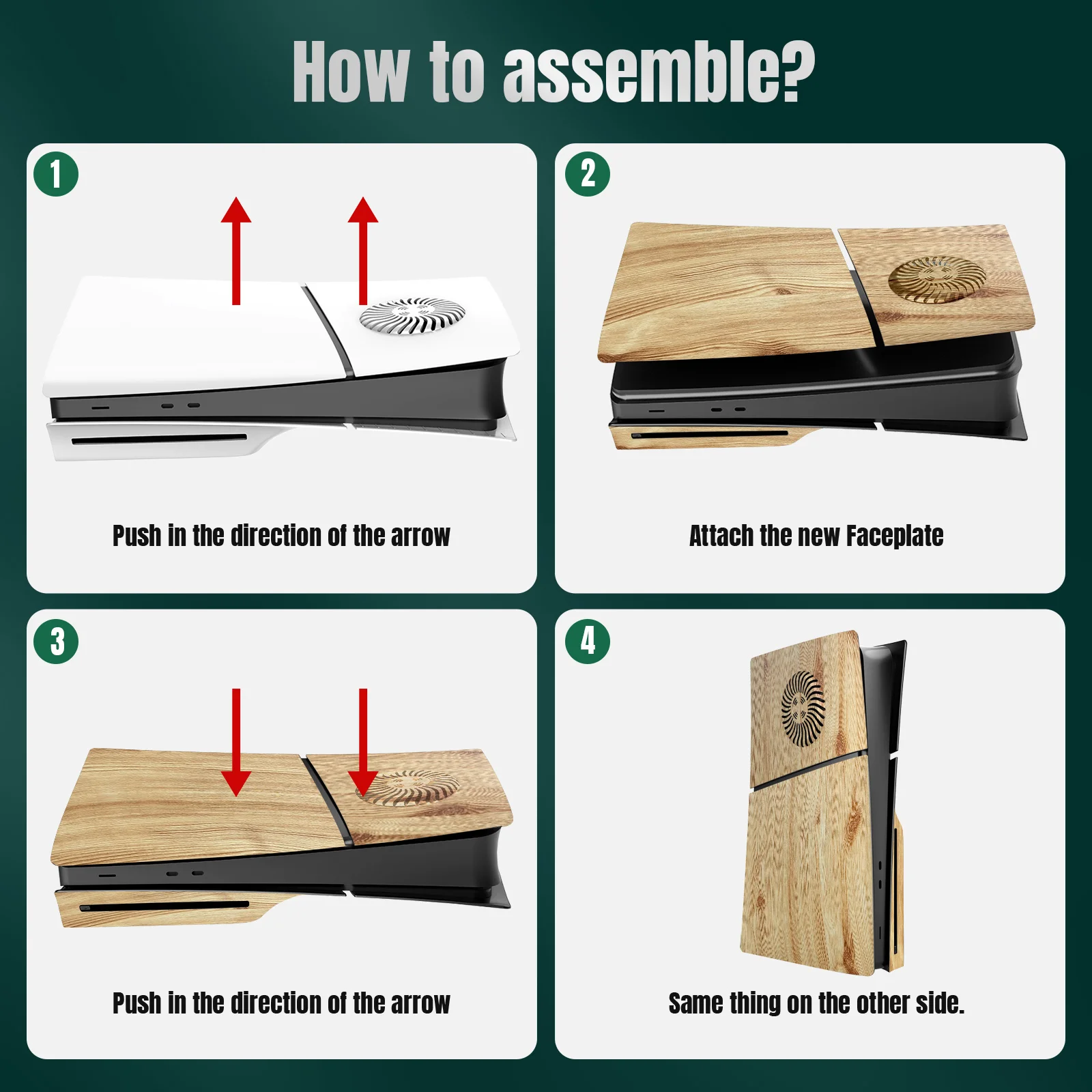 How to assemble?

1

Push in the direction of the arrow

2

Attach the new Faceplate

3

Push in the direction of the arrow

4

Same thing on the other side.