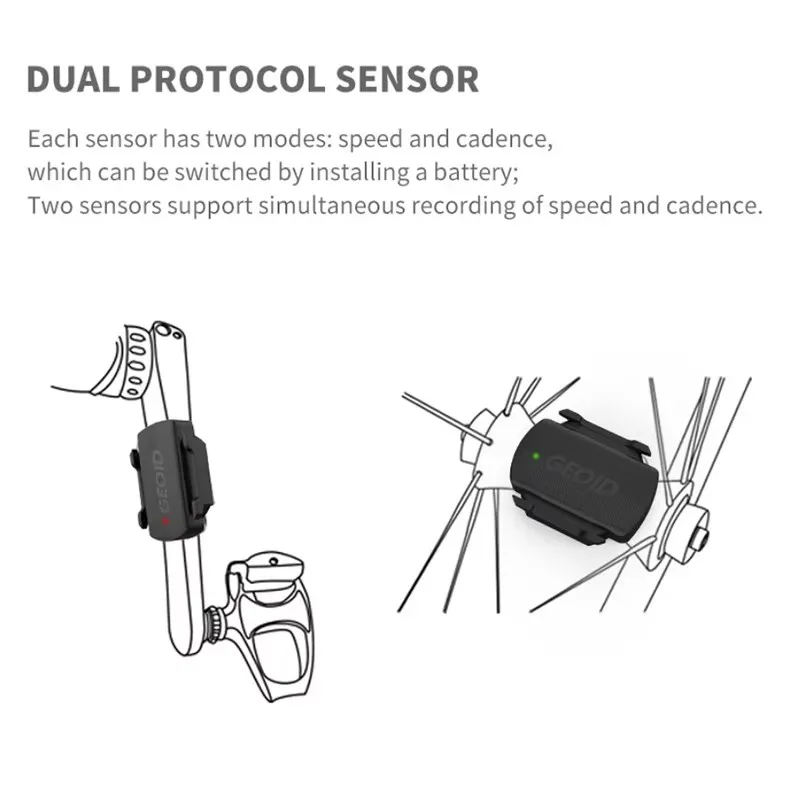 DUAL PROTOCOL SENSOR

Each sensor has two modes: speed and cadence, which can be switched by installing a battery; Two sensors support simultaneous recording of speed and cadence.

GEOID

GEOID