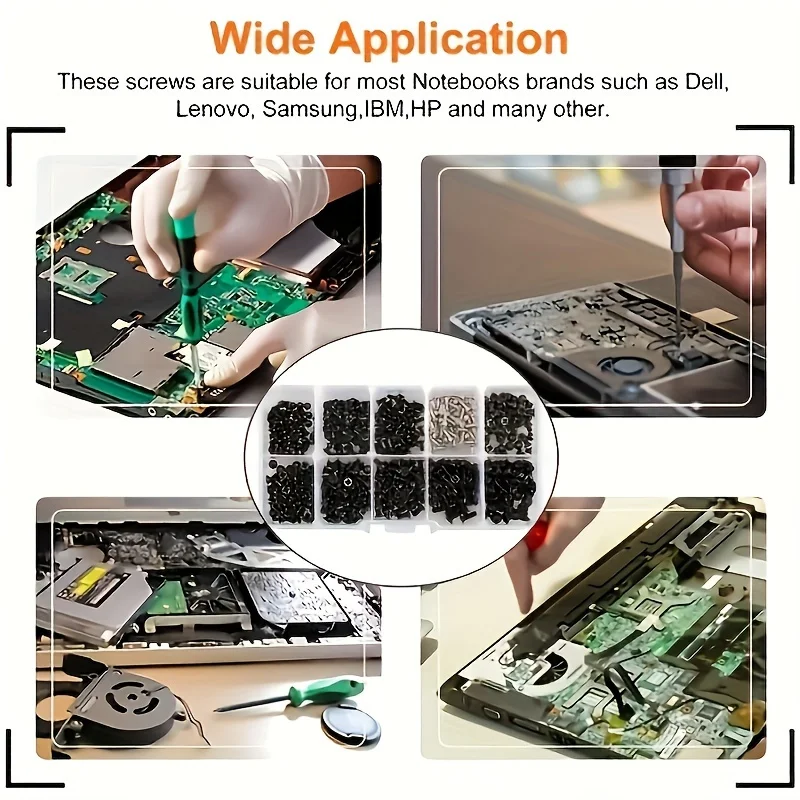 Wide Application

These screws are suitable for most Notebooks brands such as Dell, Lenovo, Samsung,IBM,HP and many other.