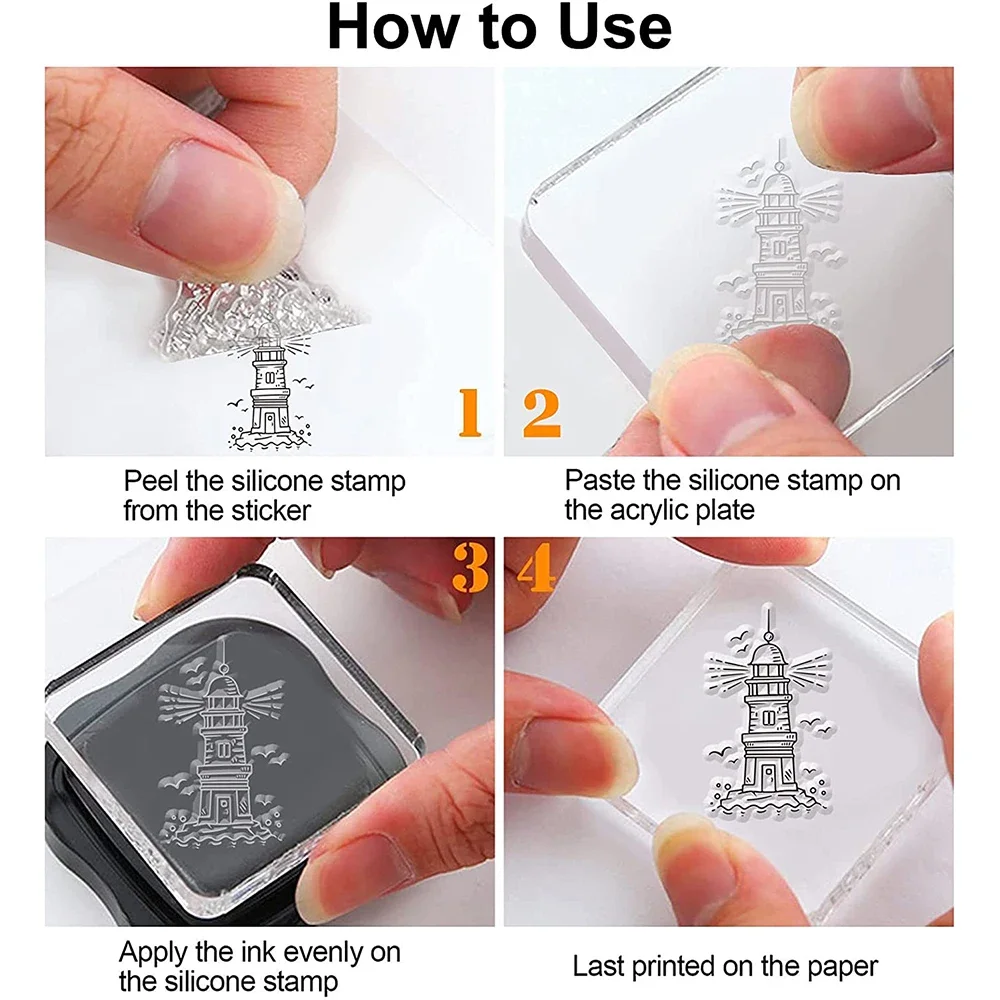 How to Use

1

2

Peel the silicone stamp from the sticker

Paste the silicone stamp on the acrylic plate

3

4

Apply the ink evenly on the silicone stamp

Last printed on the paper