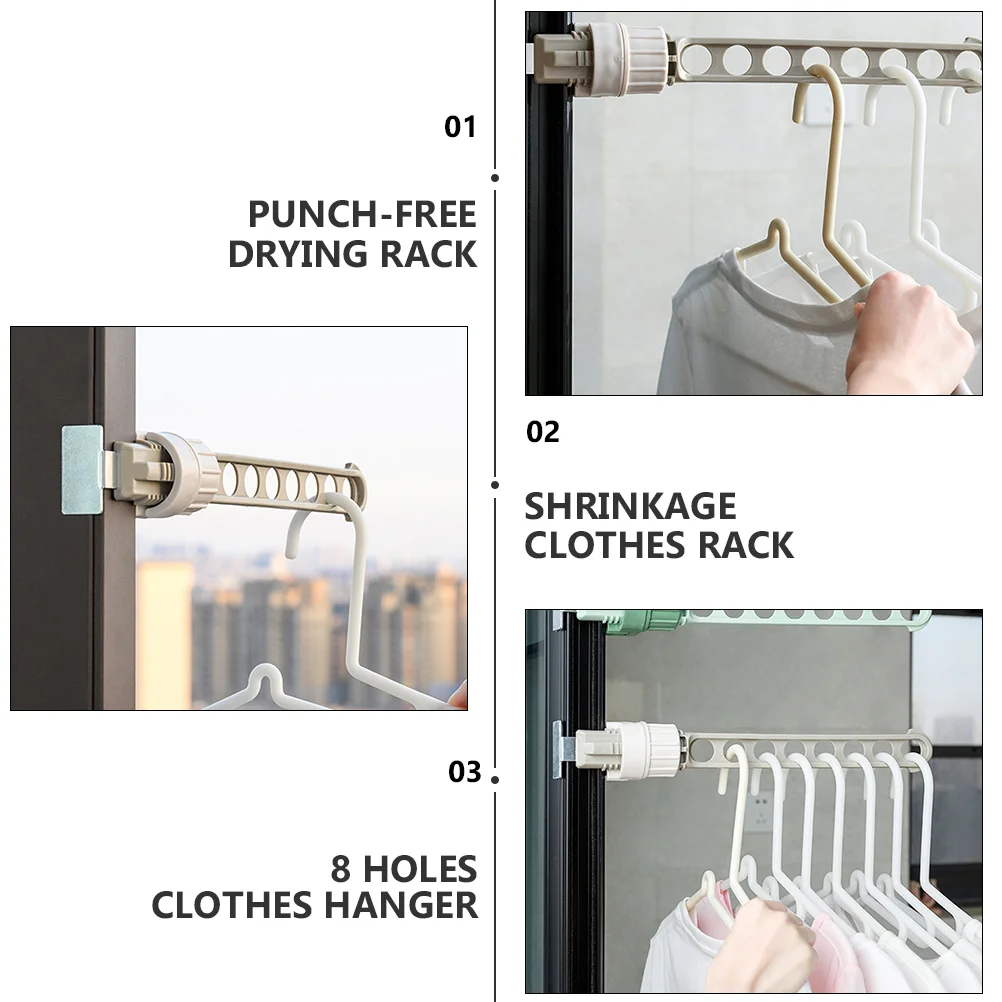 01

PUNCH-FREE
DRYING RACK

02

SHRINKAGE
CLOTHES RACK

03

8 HOLES
CLOTHES HANGER