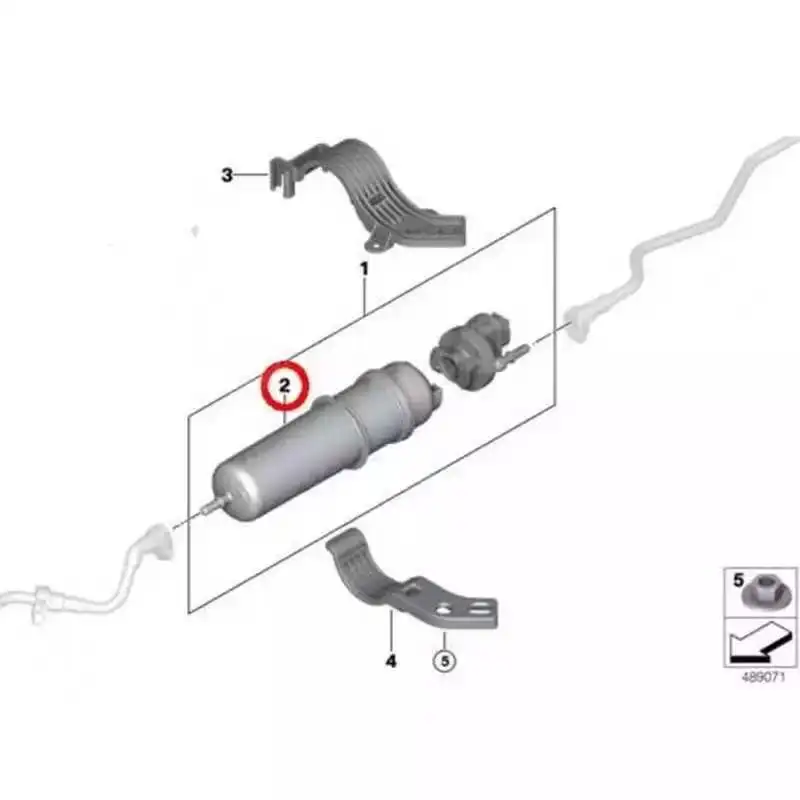 3
1
2
4
5
5
489071