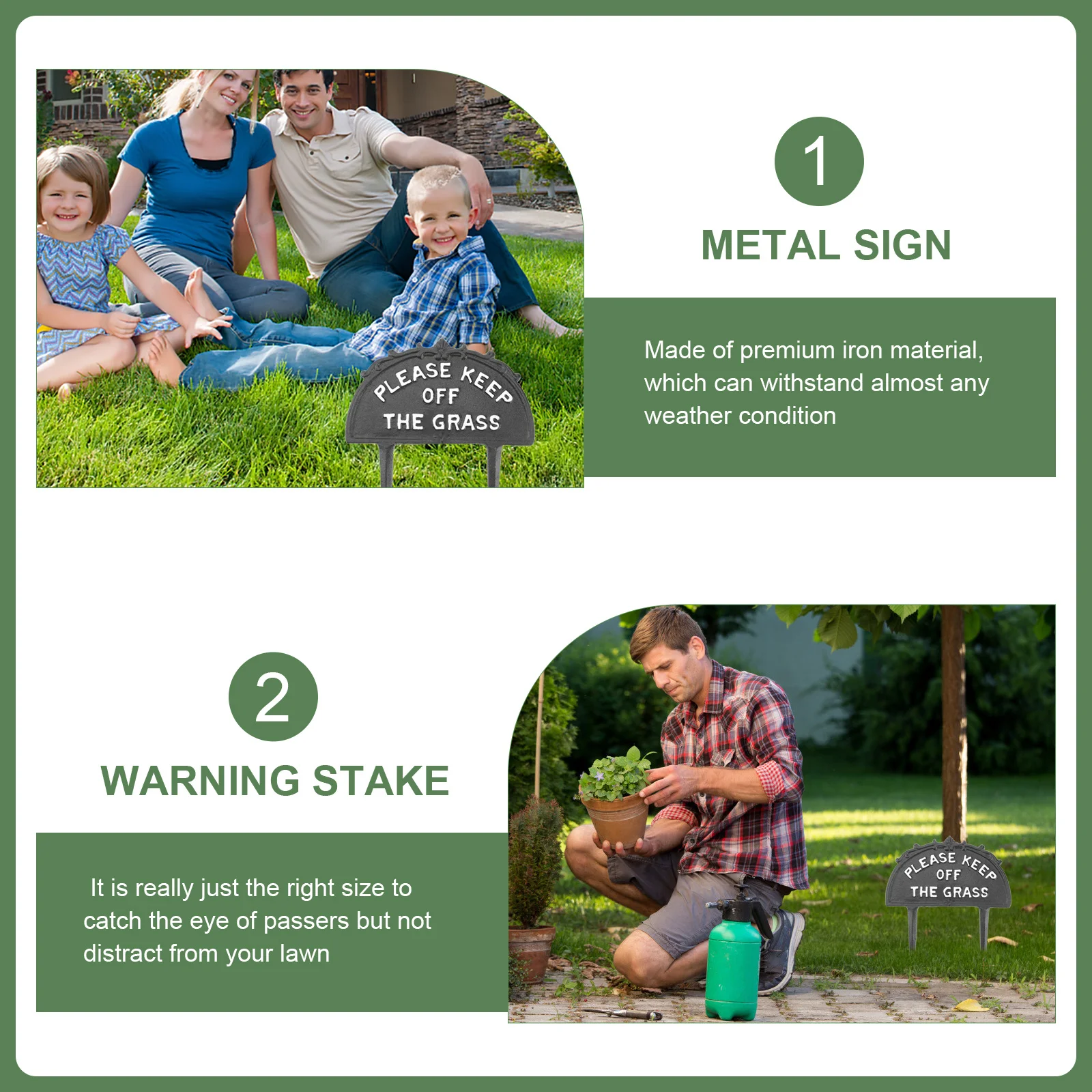 PLEASE KEEP OFF THE GRASS

1

METAL SIGN

Made of premium iron material, which can withstand almost any weather condition

2

WARNING STAKE

It is really just the right size to catch the eye of passers but not distract from your lawn

PLEASE KEEP OFF THE GRASS