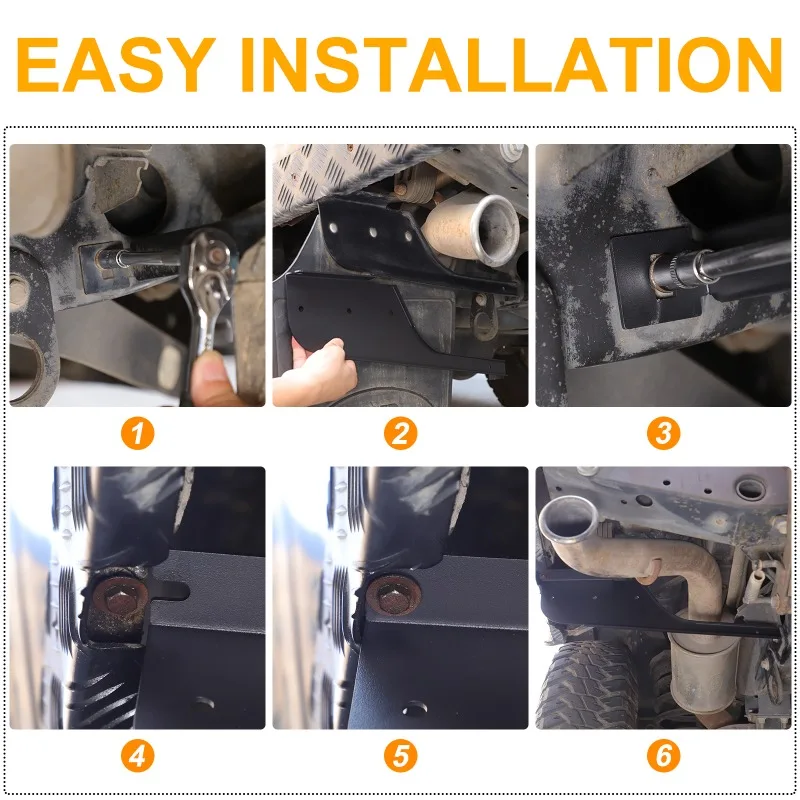 EASY INSTALLATION

1

2

3

4

5

6