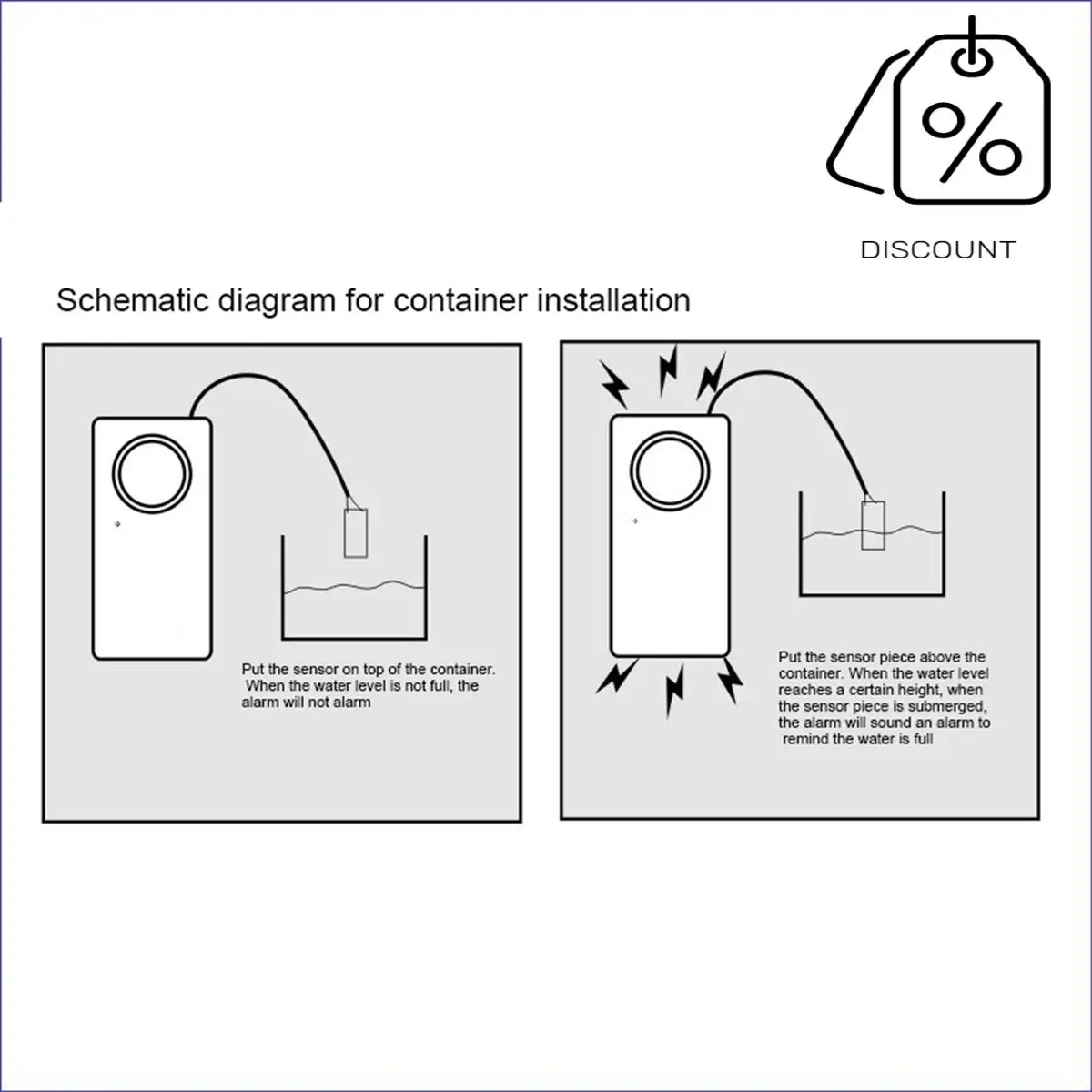 %

DISCOUNT

Schematic diagram for container installation

Put the sensor on top of the container. When the water level is not full, the alarm will not alarm

Put the sensor piece above the container. When the water level reaches a certain height, when the sensor piece is submerged, the alarm will sound an alarm to remind the water is full