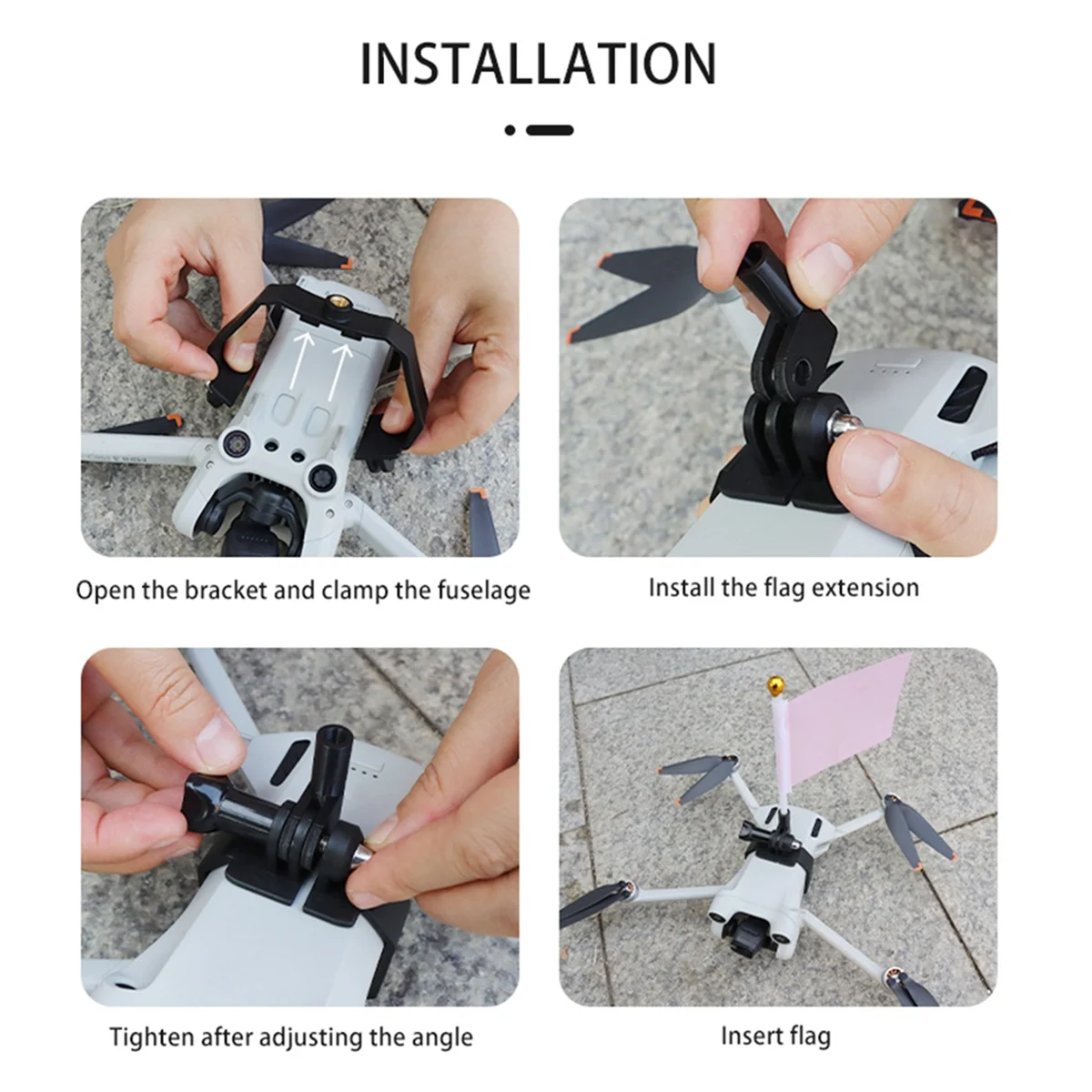 INSTALLATION

Open the bracket and clamp the fuselage

Install the flag extension

Tighten after adjusting the angle

Insert flag