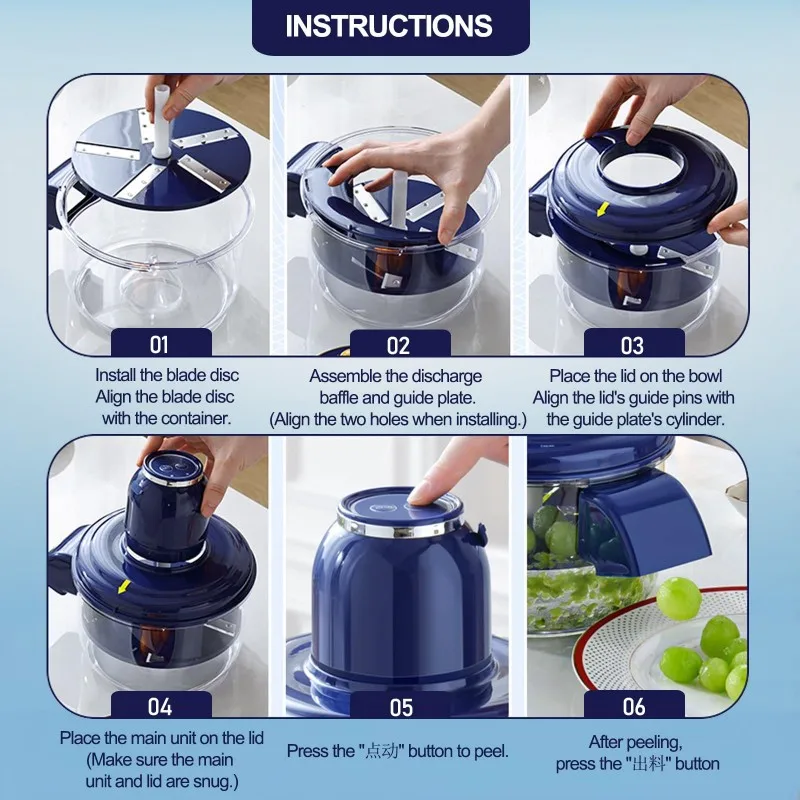 INSTRUCTIONS

01
Install the blade disc
Align the blade disc with the container.

02
Assemble the discharge baffle and guide plate.
(Align the two holes when installing.)

03
Place the lid on the bowl
Align the lid's guide pins with the guide plate's cylinder.

04
Place the main unit on the lid
(Make sure the main unit and lid are snug.)

05
Press the "点动" button to peel.

06
After peeling, press the "出料" button