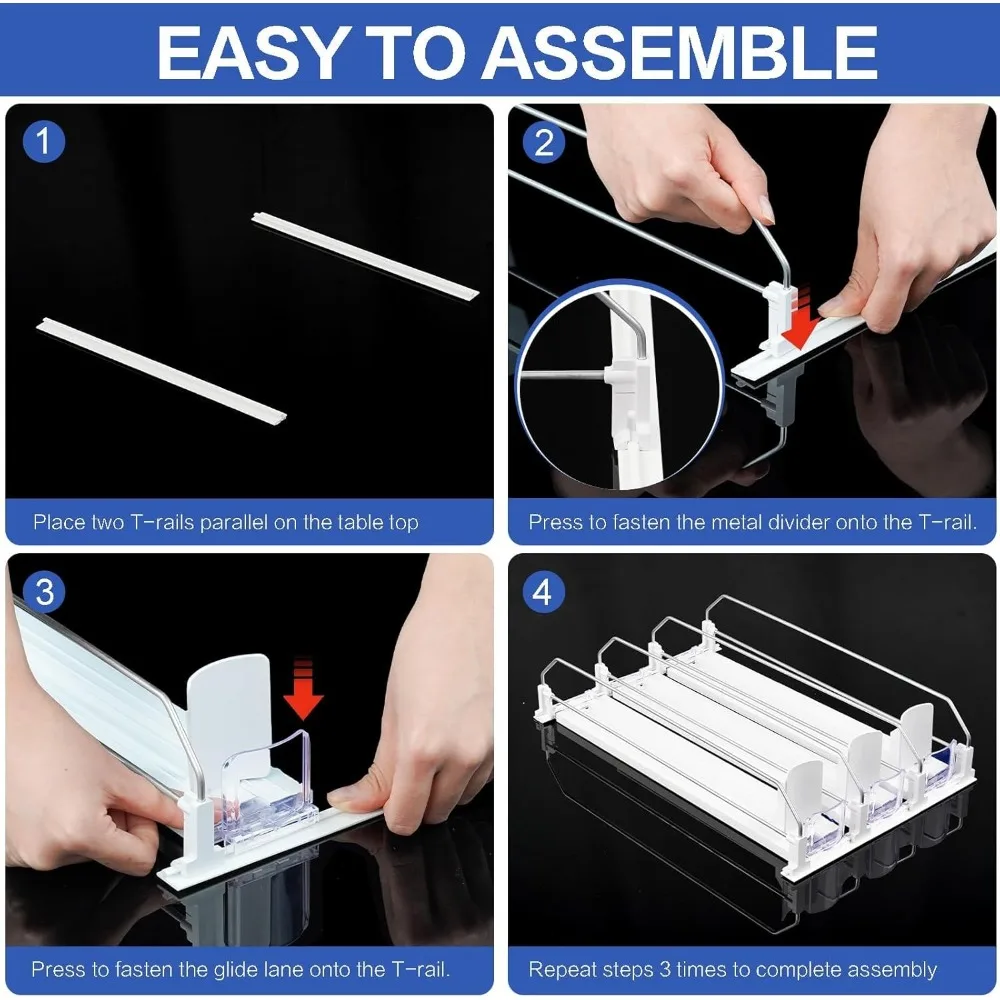 EASY TO ASSEMBLE

1

Place two T-rails parallel on the table top

2

Press to fasten the metal divider onto the T-rail.

3

Press to fasten the glide lane onto the T-rail.

4

Repeat steps 3 times to complete assembly