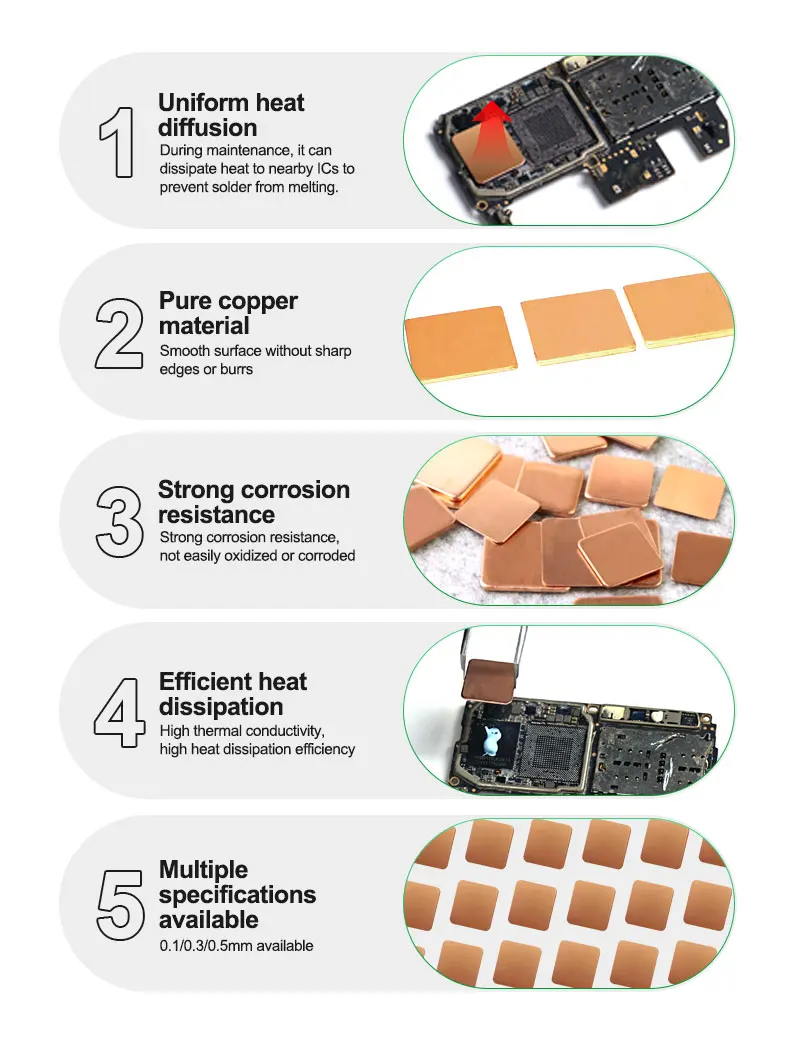 1
Uniform heat diffusion
During maintenance, it can dissipate heat to nearby ICs to prevent solder from melting.

2
Pure copper material
Smooth surface without sharp edges or burrs

3
Strong corrosion resistance
Strong corrosion resistance, not easily oxidized or corroded

4
Efficient heat dissipation
High thermal conductivity, high heat dissipation efficiency

5
Multiple specifications available
0.1/0.3/0.5mm available