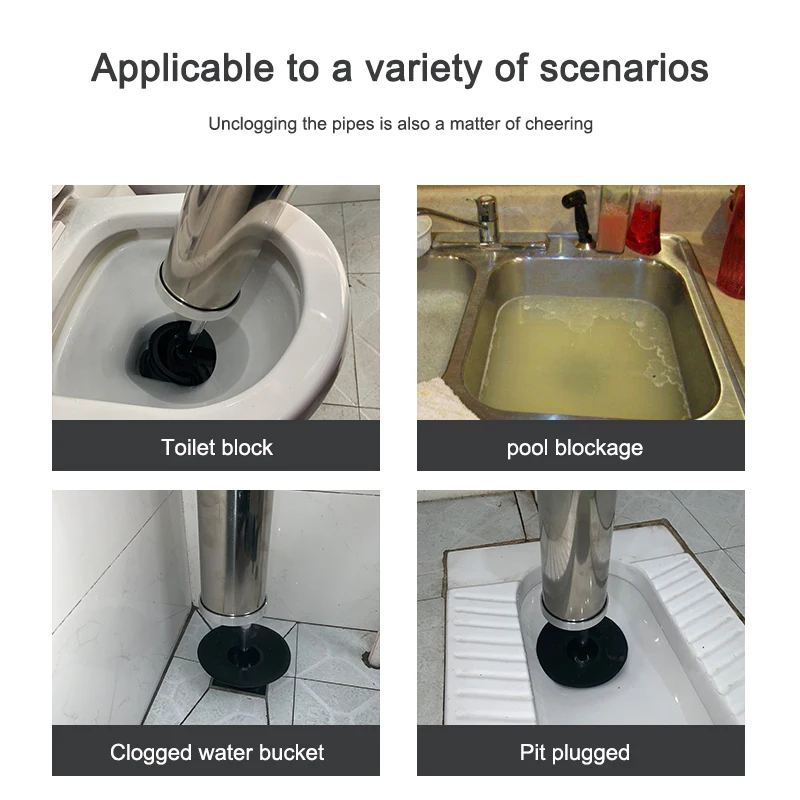 Applicable to a variety of scenarios

Unclogging the pipes is also a matter of cheering

Toilet block

pool blockage

Clogged water bucket

Pit plugged