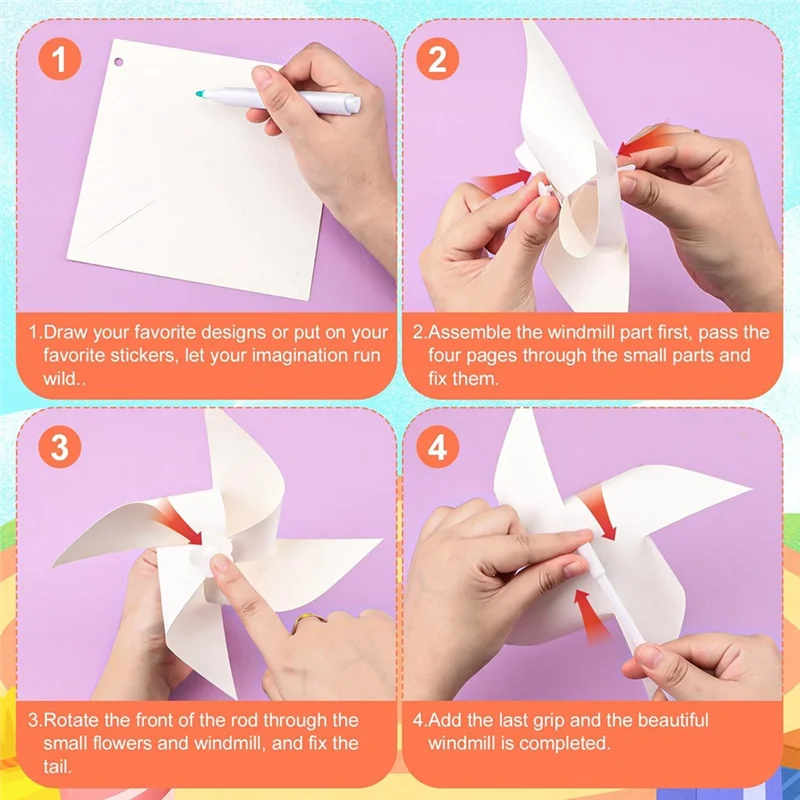 1

1.Draw your favorite designs or put on your favorite stickers, let your imagination run wild..

2

2.Assemble the windmill part first, pass the four pages through the small parts and fix them.

3

3.Rotate the front of the rod through the small flowers and windmill, and fix the tail.

4

4.Add the last grip and the beautiful windmill is completed.