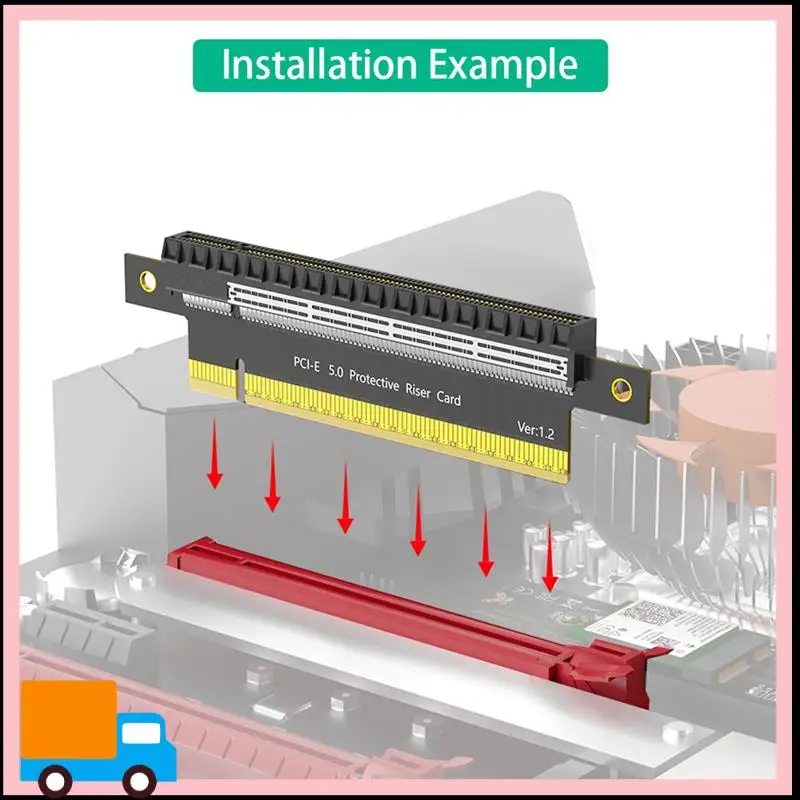 Installation Example

PCI-E 5.0 Protective Riser Card

Ver:1.2