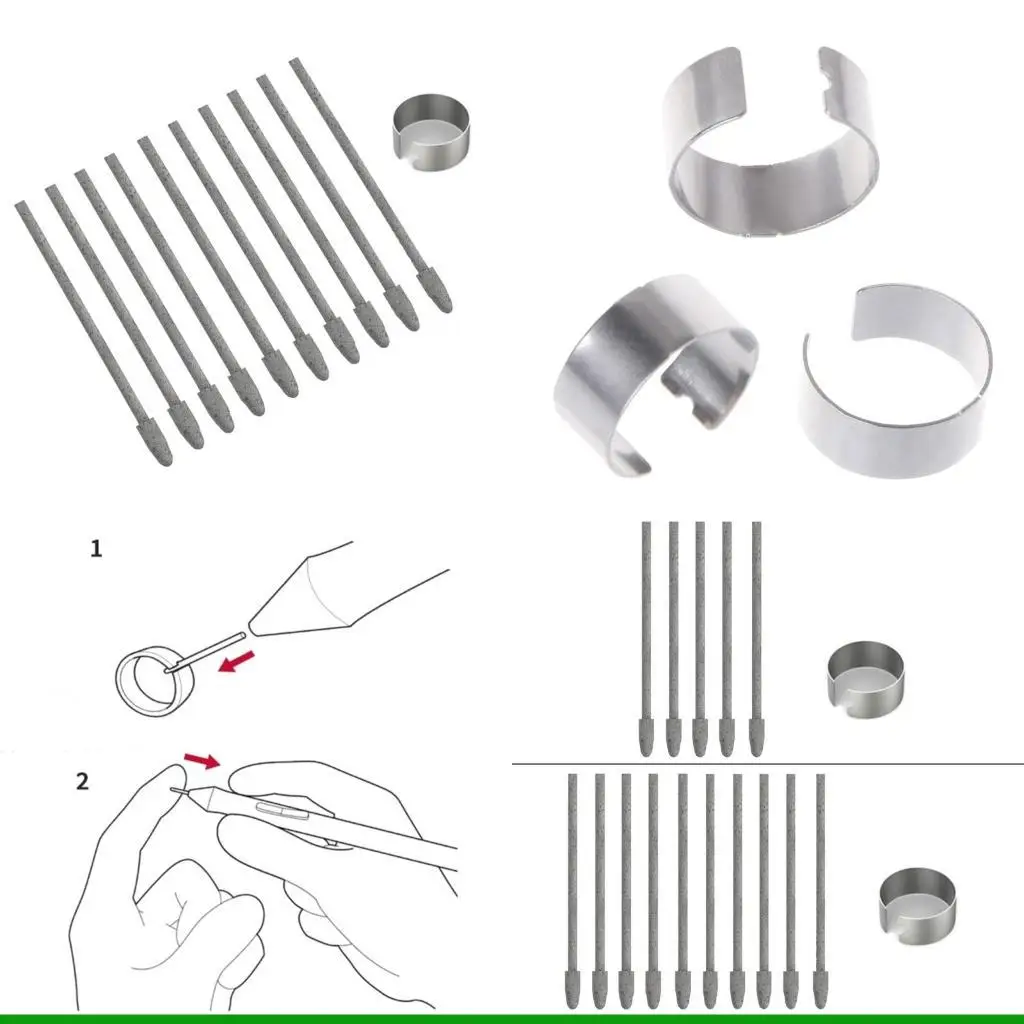 1

2