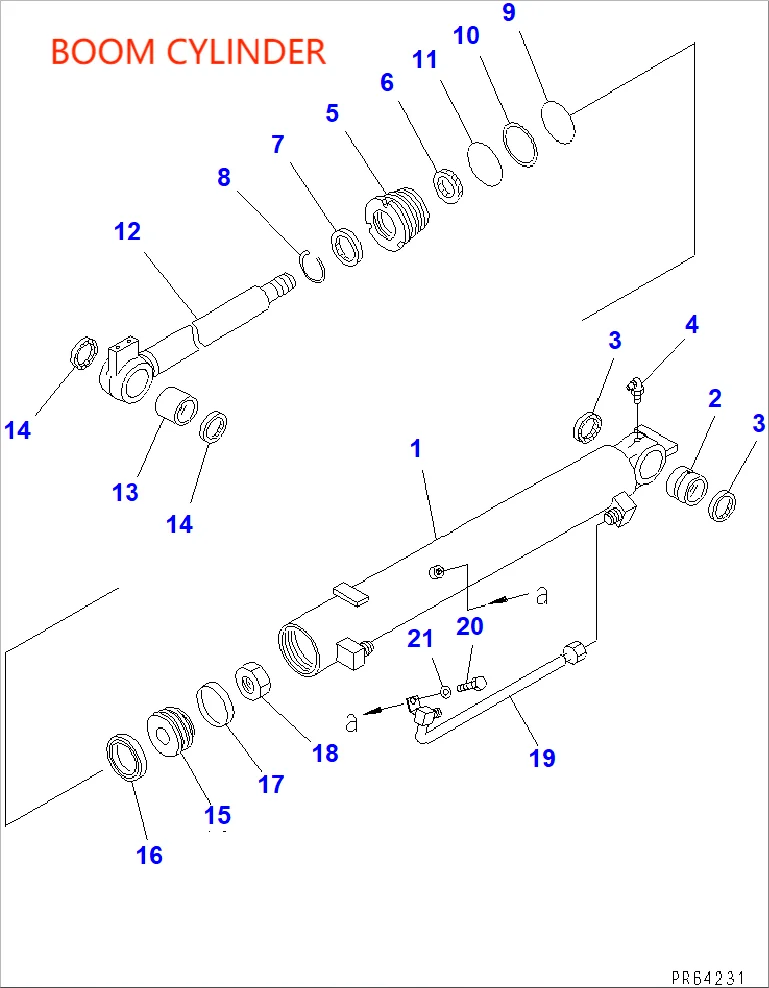 BOOM CYLINDER

9
10
11
6
5
7
8
12
14
13
14
3
4
2
3
1
a
20
21
a
19
18
17
15
16

PR64231