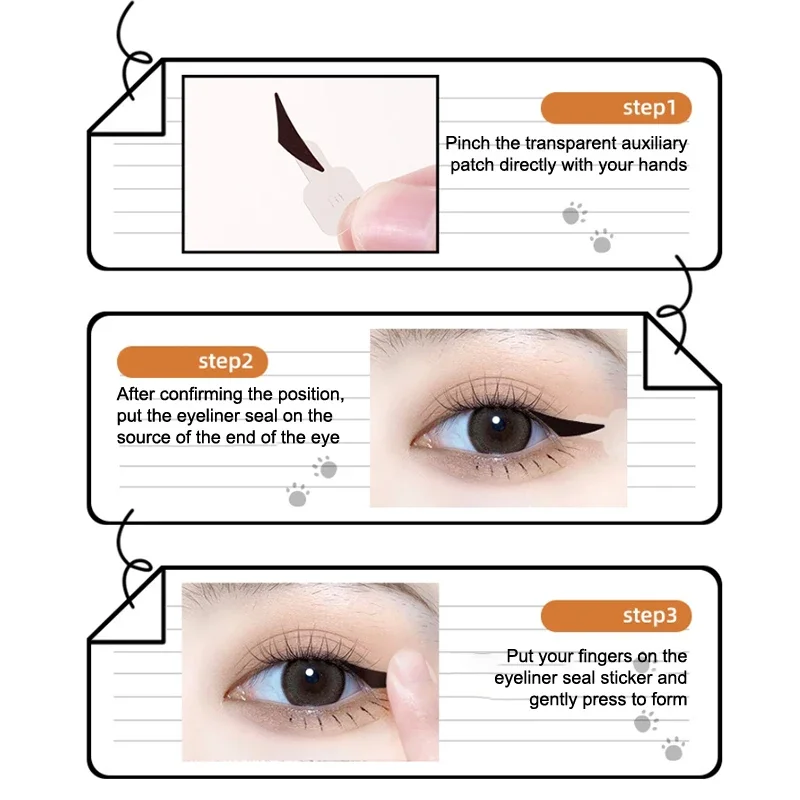 step1

Pinch the transparent auxiliary patch directly with your hands

step2

After confirming the position, put the eyeliner seal on the source of the end of the eye

step3

Put your fingers on the eyeliner seal sticker and gently press to form