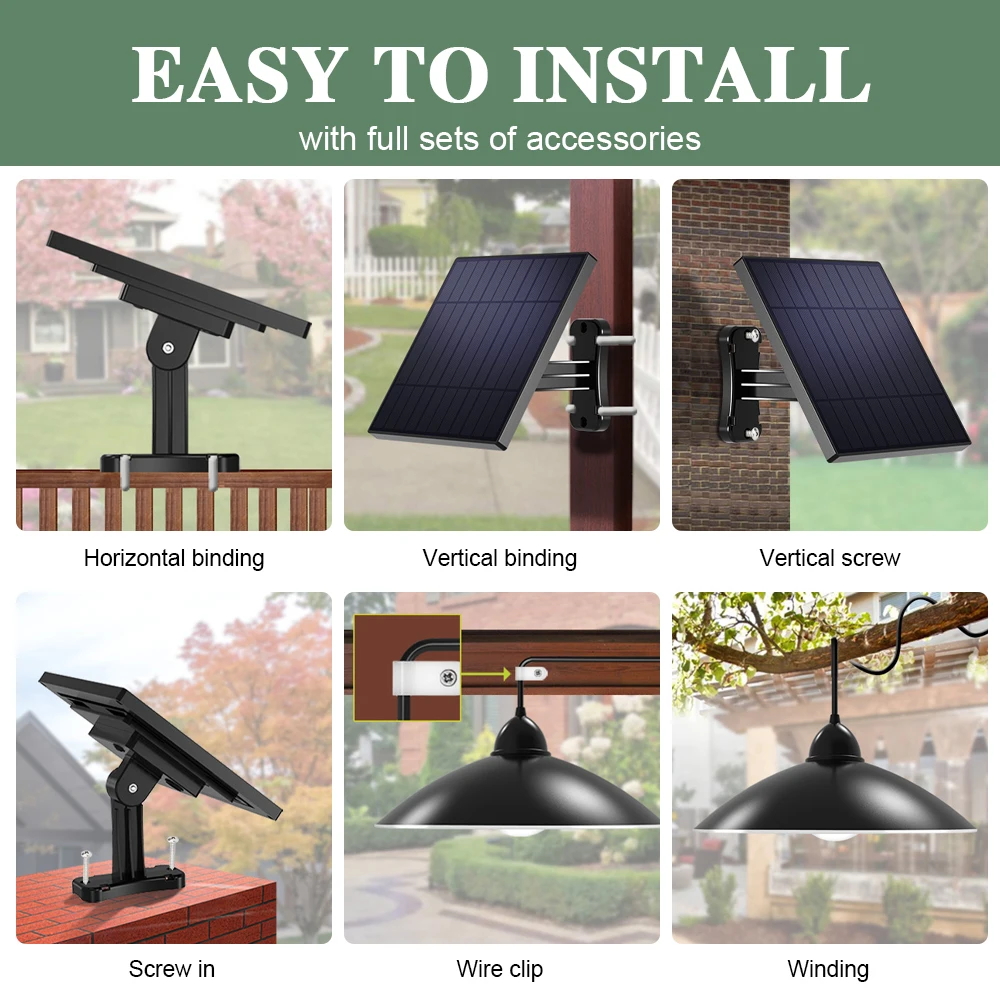 EASY TO INSTALL
with full sets of accessories

Horizontal binding

Vertical binding

Vertical screw

Screw in

Wire clip

Winding