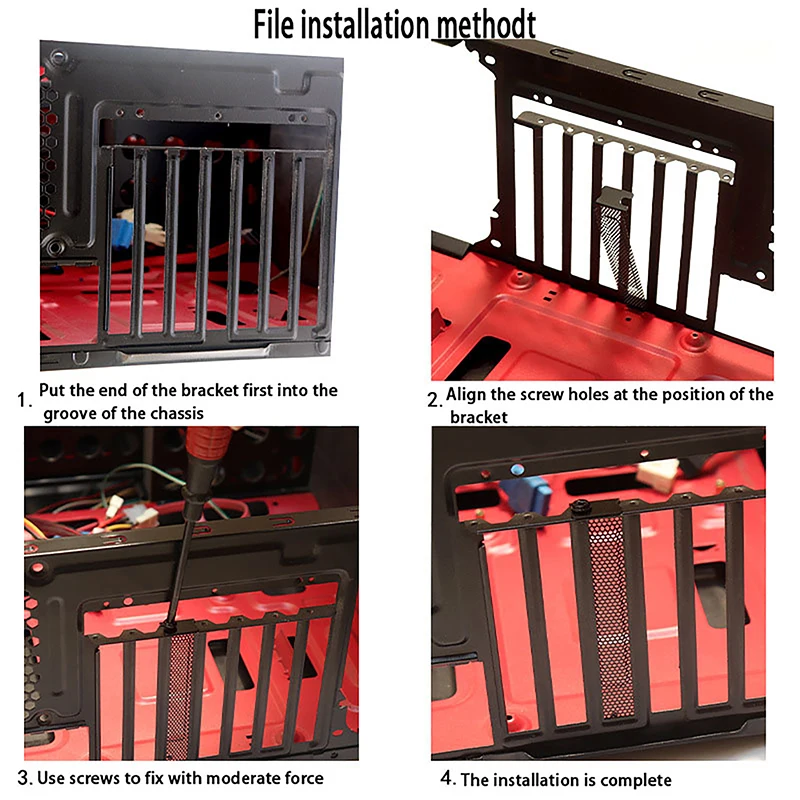 File installation methodt

1. Put the end of the bracket first into the groove of the chassis

2. Align the screw holes at the position of the bracket

3. Use screws to fix with moderate force

4. The installation is complete