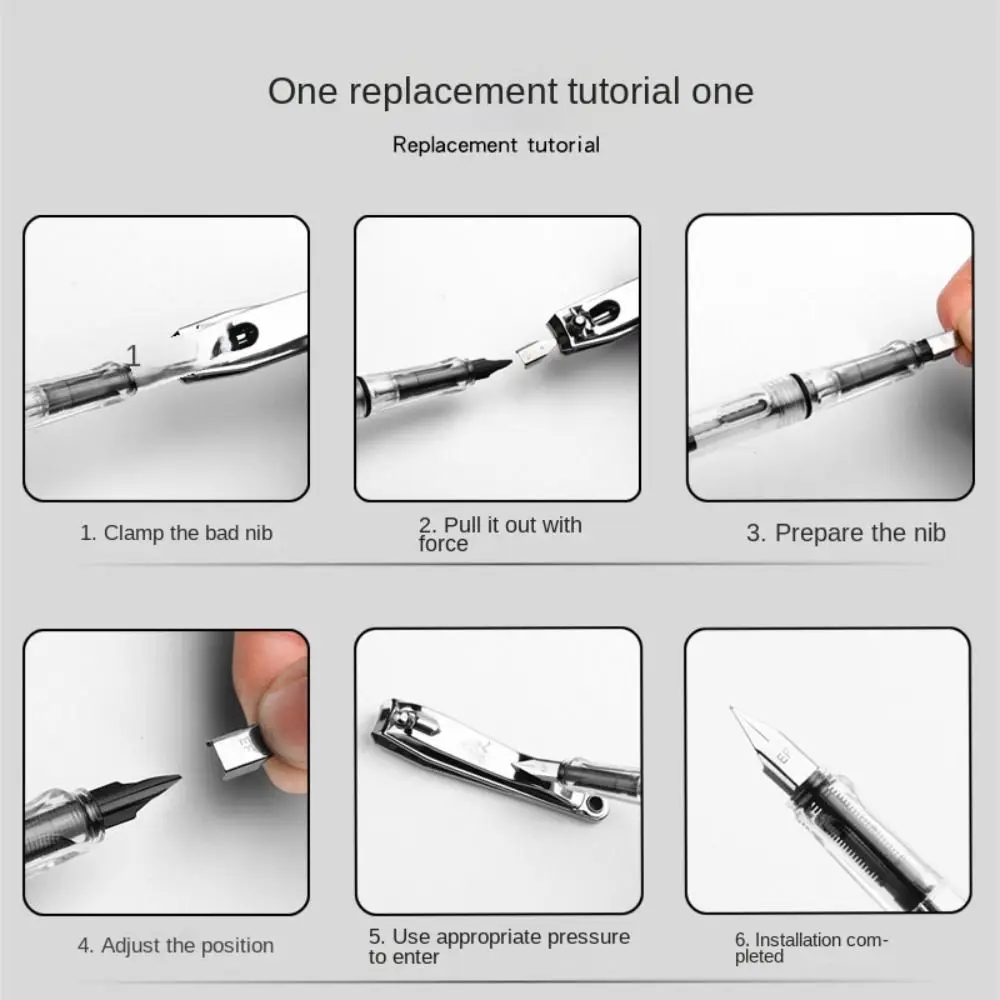 One replacement tutorial one

Replacement tutorial

1

1. Clamp the bad nib

2. Pull it out with force

3. Prepare the nib

4. Adjust the position

5. Use appropriate pressure to enter

6. Installation completed