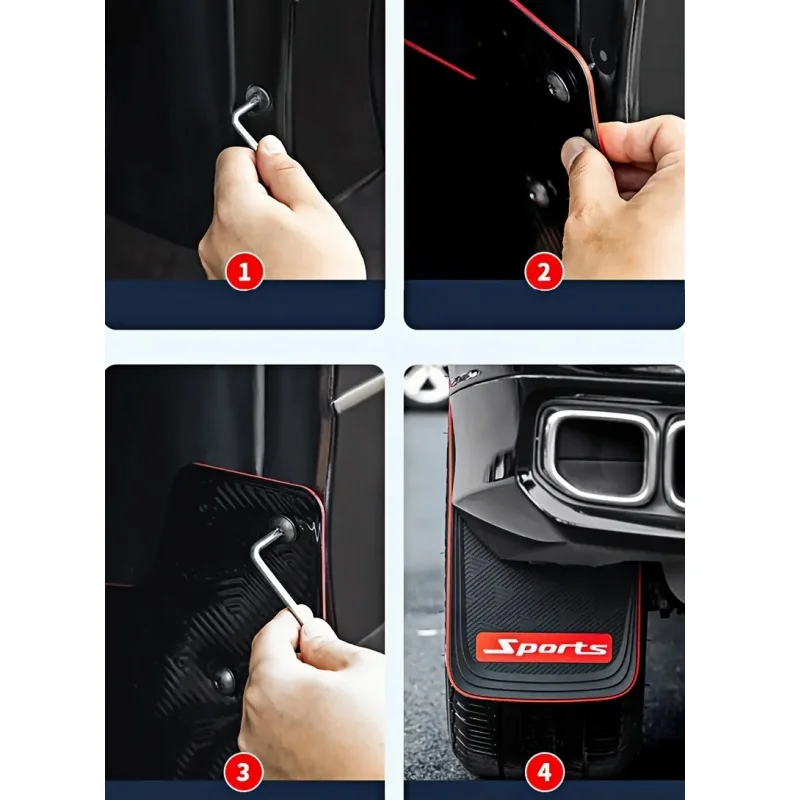 1

2

3

Sports

4