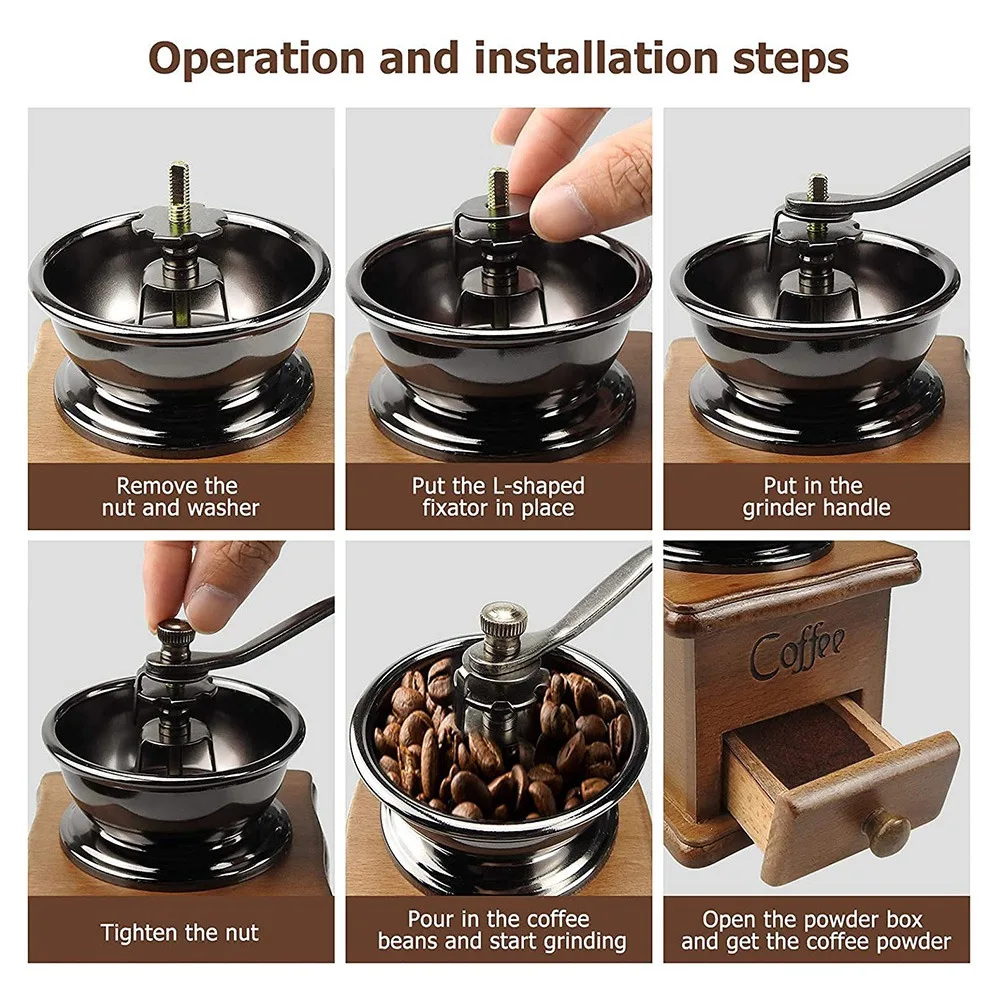 Operation and installation steps

Remove the nut and washer

Put the L-shaped fixator in place

Put in the grinder handle

Tighten the nut

Pour in the coffee beans and start grinding

Coffee

Open the powder box and get the coffee powder