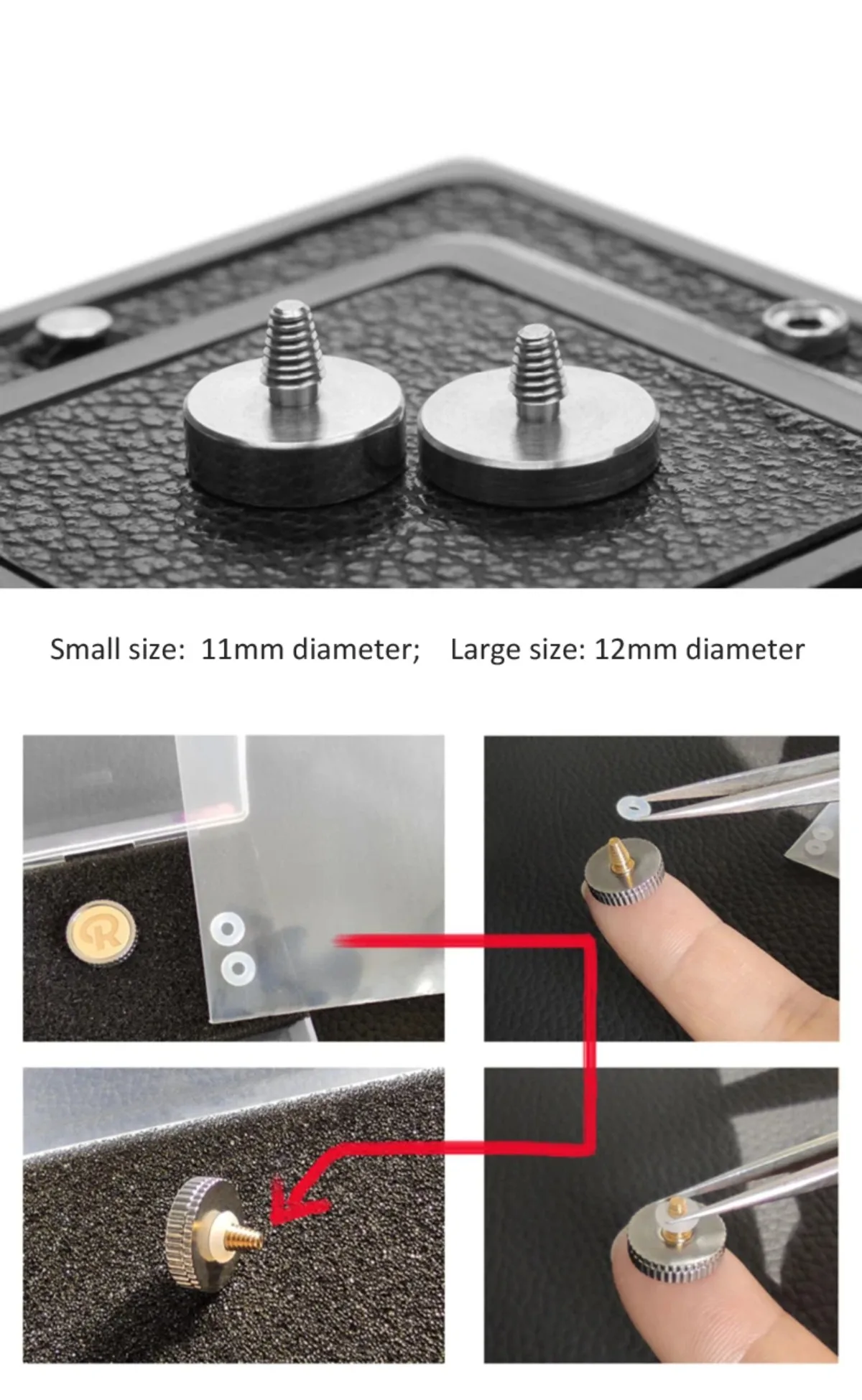 Small size: 11mm diameter; Large size: 12mm diameter

R