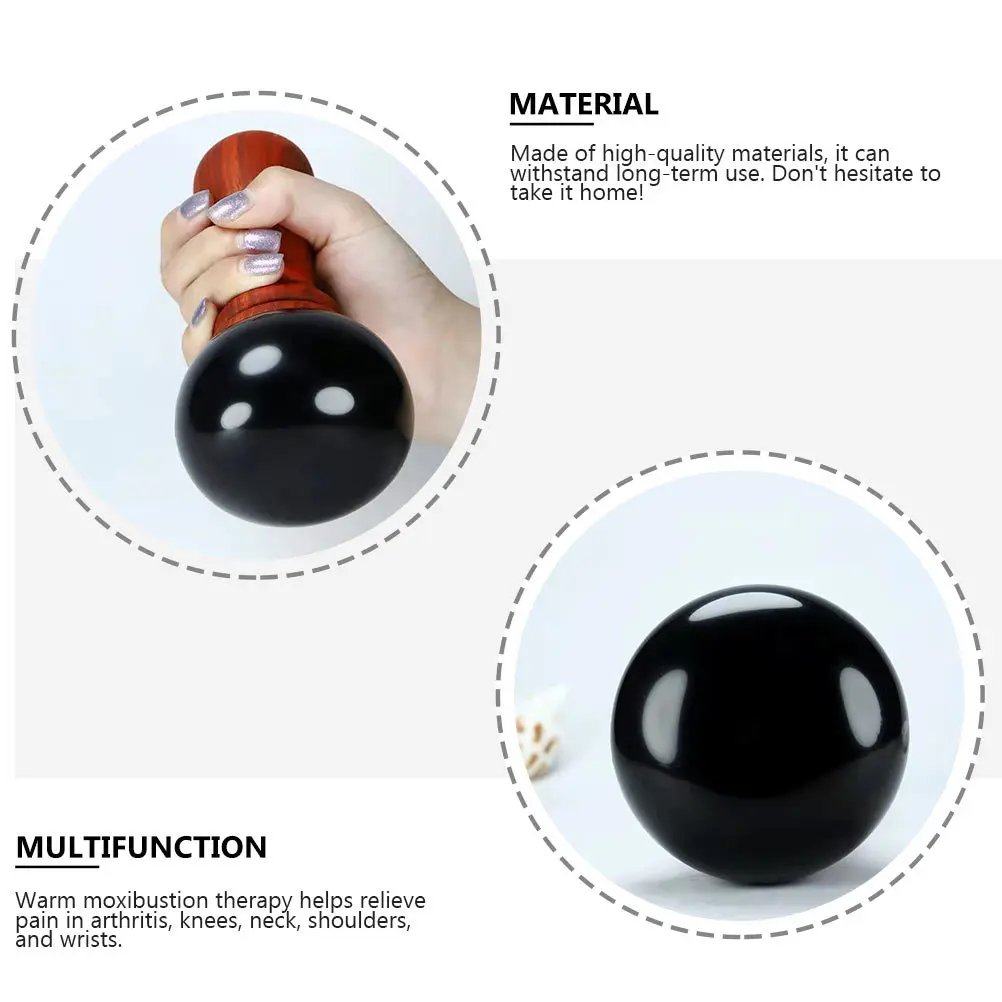 MATERIAL

Made of high-quality materials, it can withstand long-term use. Don't hesitate to take it home!

MULTIFUNCTION

Warm moxibustion therapy helps relieve pain in arthritis, knees, neck, shoulders, and wrists.