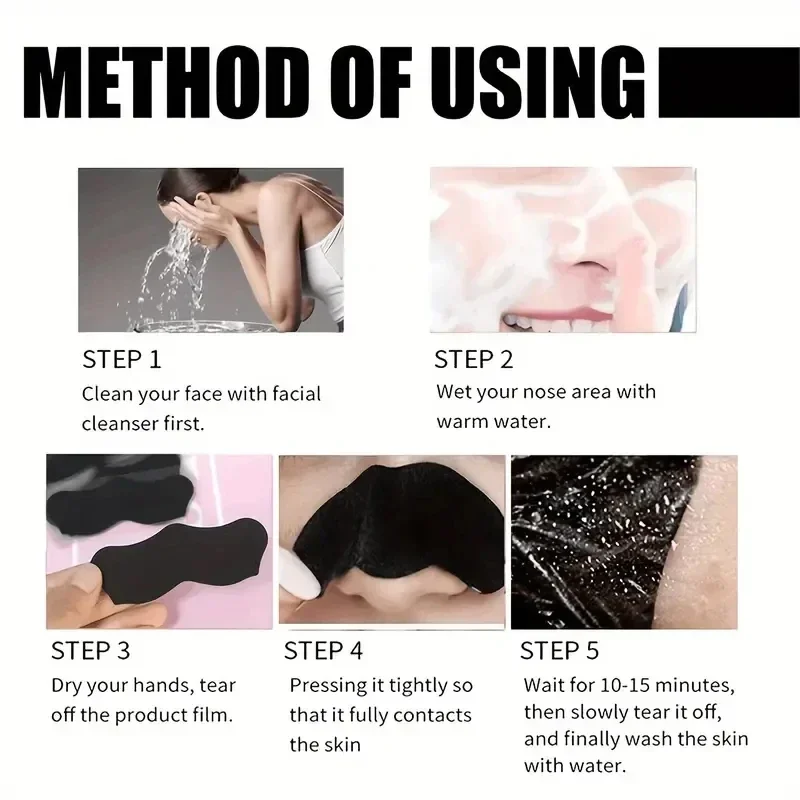 METHOD OF USING

STEP 1
Clean your face with facial cleanser first.

STEP 2
Wet your nose area with warm water.

STEP 3
Dry your hands, tear off the product film.

STEP 4
Pressing it tightly so that it fully contacts the skin

STEP 5
Wait for 10-15 minutes, then slowly tear it off, and finally wash the skin with water.