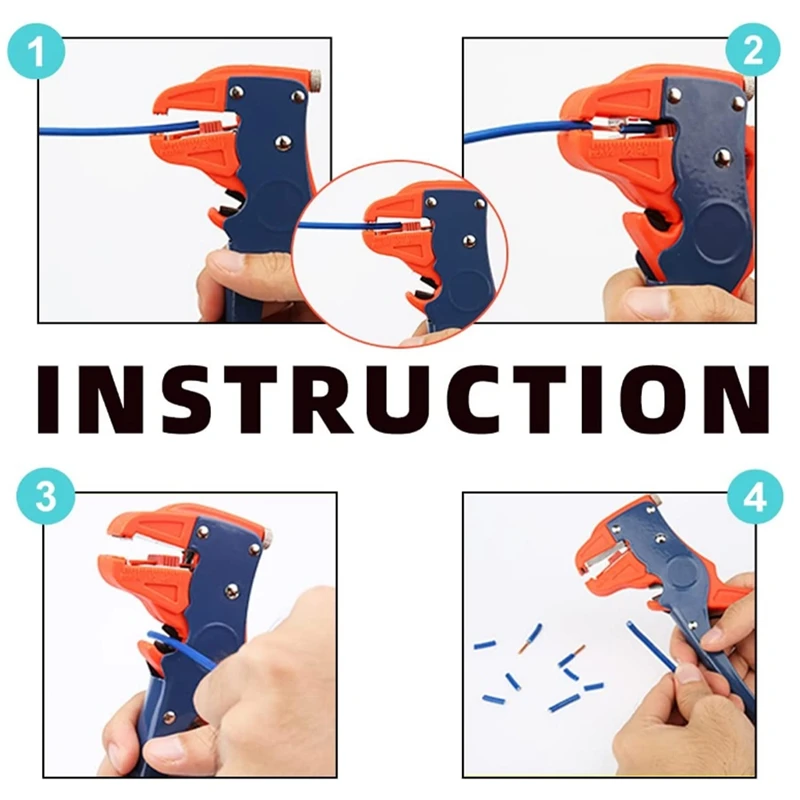 1

2

INSTRUCTION

3

4