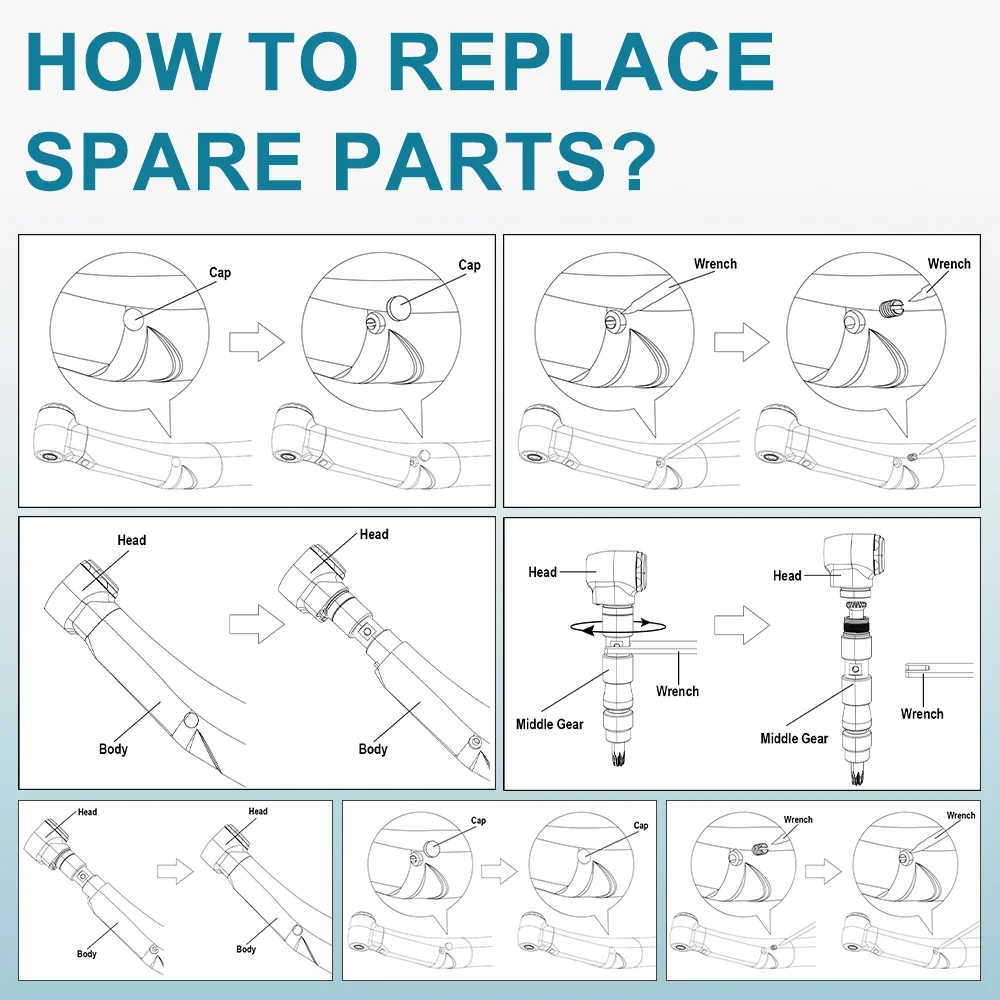 HOW TO REPLACE SPARE PARTS?

Cap

Cap

Wrench

Wrench

Head

Body

Head

Body

Head

Wrench

Middle Gear

Head

Middle Gear

Wrench

Head

Body

Head

Body

Cap

Cap

Wrench

Wrench