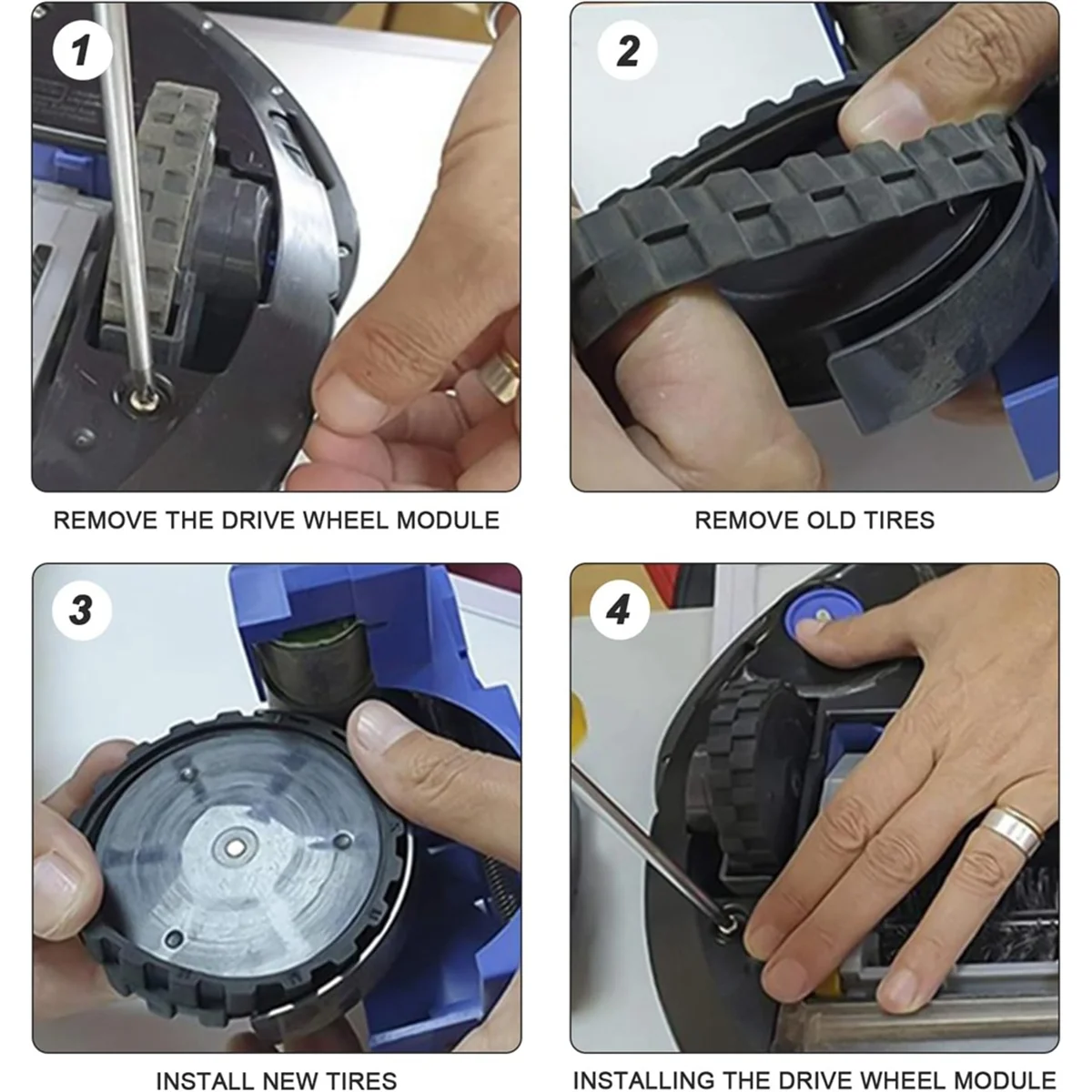 1
REMOVE THE DRIVE WHEEL MODULE

2
REMOVE OLD TIRES

3
INSTALL NEW TIRES

4
INSTALLING THE DRIVE WHEEL MODULE