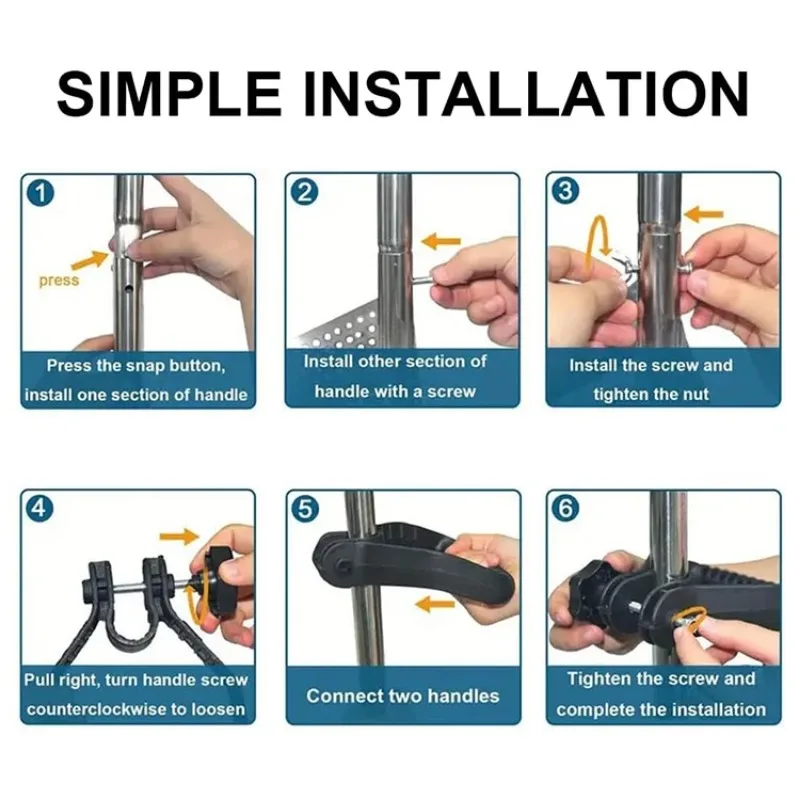 SIMPLE INSTALLATION

1

press

Press the snap button, install one section of handle

2

Install other section of handle with a screw

3

Install the screw and tighten the nut

4

Pull right, turn handle screw counterclockwise to loosen

5

Connect two handles

6

Tighten the screw and complete the installation